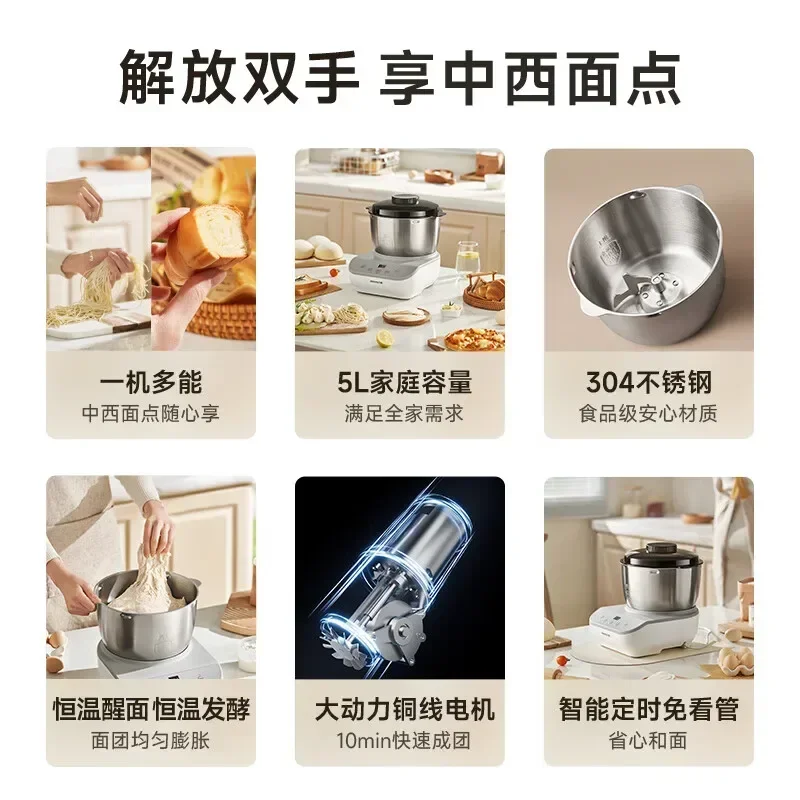 解放双手 享中西面点

一机多能
中西面点随心享

5L家庭容量
满足全家需求

304不锈钢
食品级安心材质

恒温醒面 恒温发酵
面团均匀膨胀

大动力铜线电机
10min快速成团

智能定时免看管
省心和面