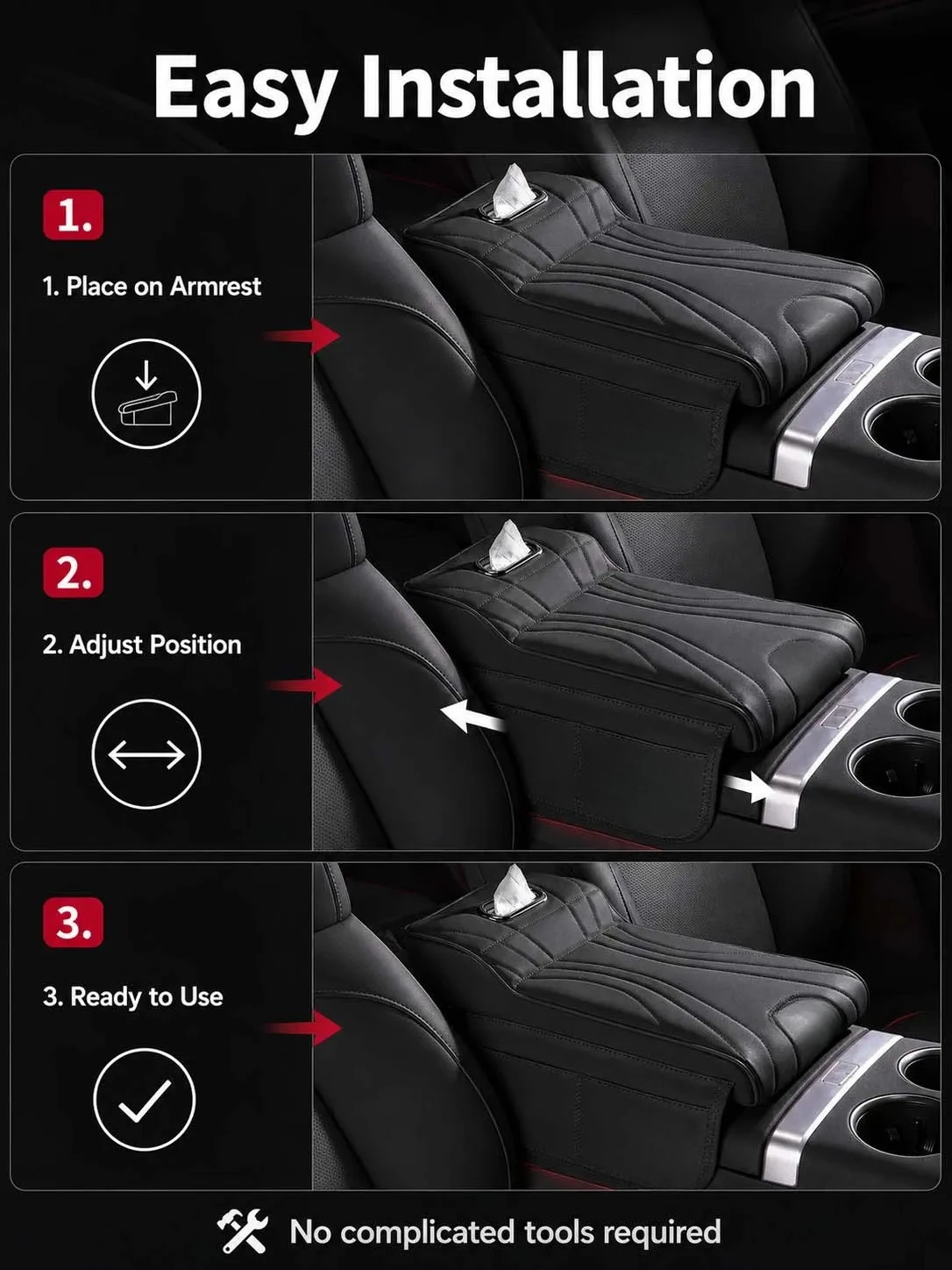 Easy Installation

1.

1. Place on Armrest

2.

2. Adjust Position

3.

3. Ready to Use

No complicated tools required