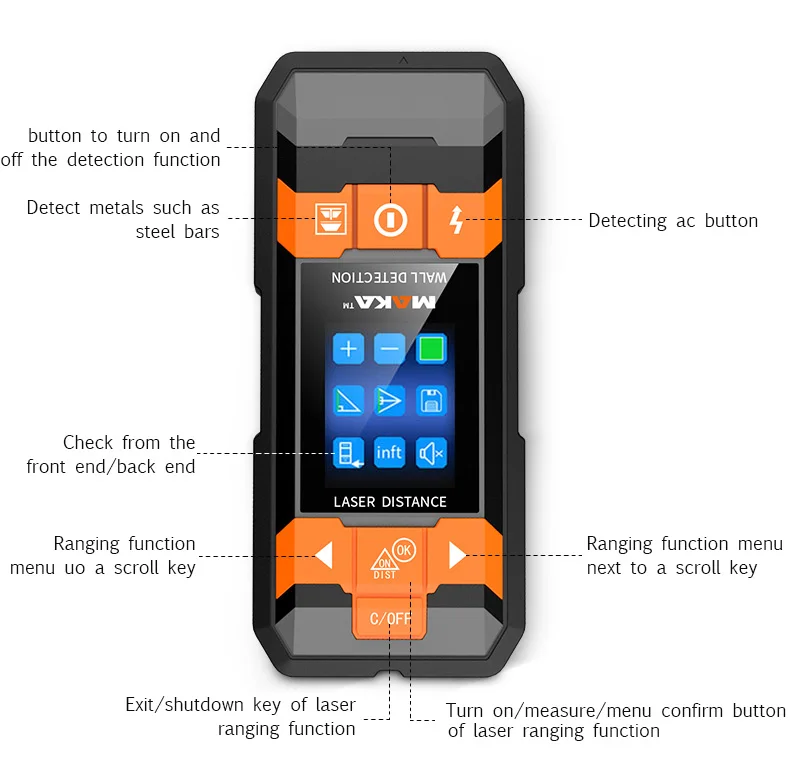 button to turn on and off the detection function

Detect metals such as steel bars

Detecting ac button

WALL DETECTION

MAKA TM

inft

Check from the front end/back end

LASER DISTANCE

Ranging function menu uo a scroll key

OK

ON DIST

Ranging function menu next to a scroll key

C/OFF

Exit/shutdown key of laser ranging function

Turn on/measure/menu confirm button of laser ranging function