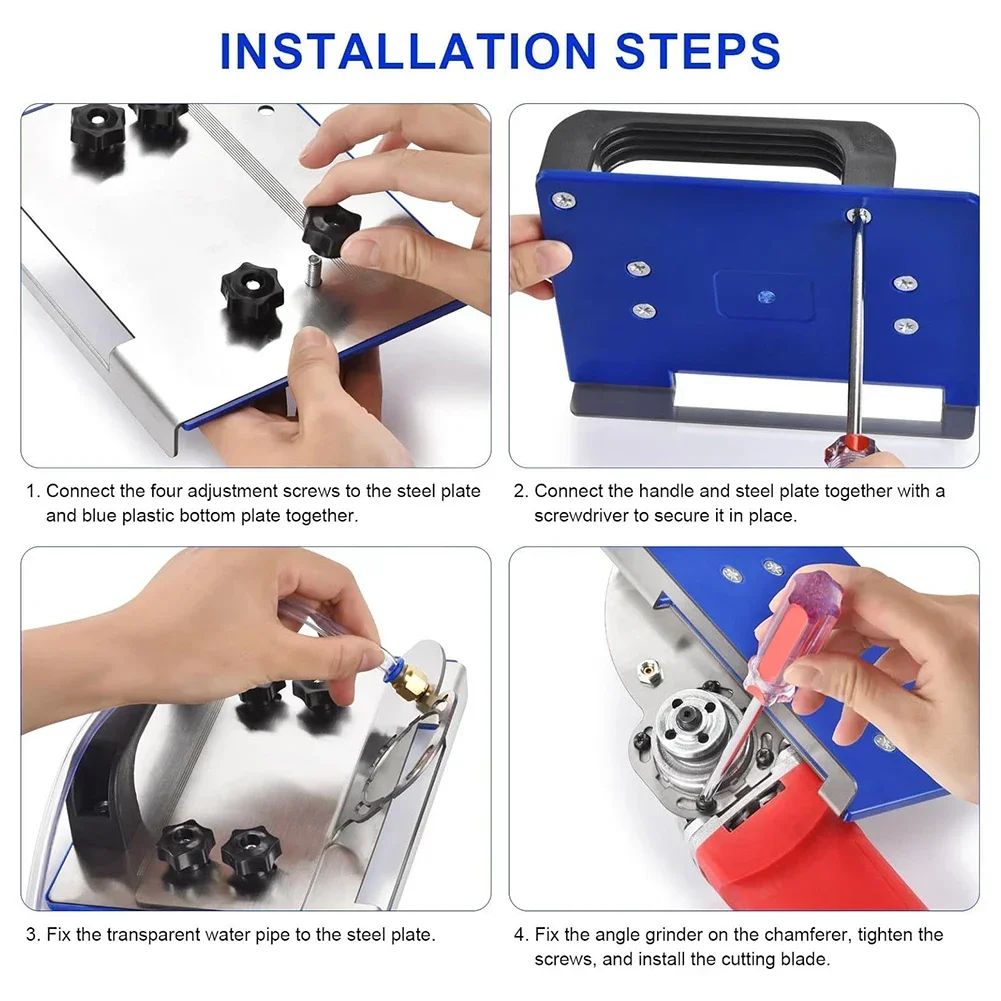 INSTALLATION STEPS

1. Connect the four adjustment screws to the steel plate and blue plastic bottom plate together.

2. Connect the handle and steel plate together with a screwdriver to secure it in place.

3. Fix the transparent water pipe to the steel plate.

4. Fix the angle grinder on the chamferer, tighten the screws, and install the cutting blade.