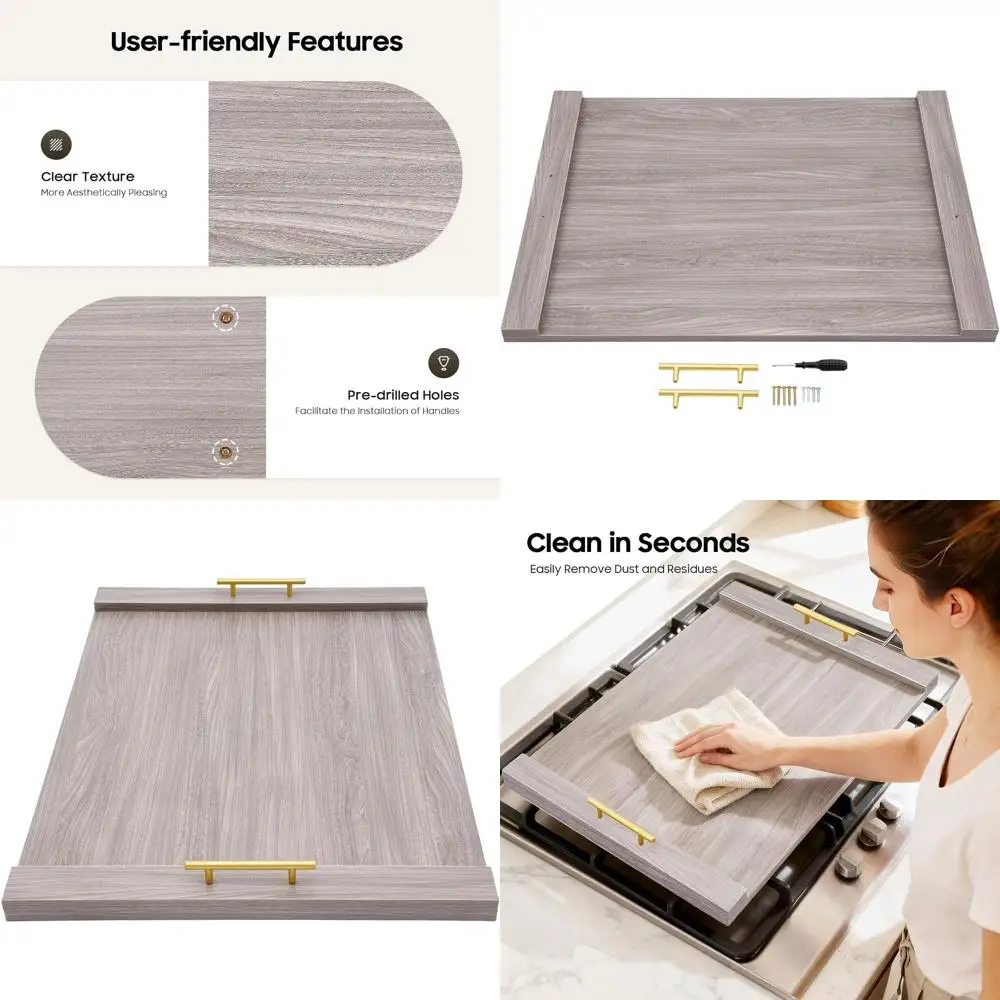 User-friendly Features

Clear Texture
More Aesthetically Pleasing

Pre-drilled Holes
Facilitate the Installation of Handles

Clean in Seconds
Easily Remove Dust and Residues