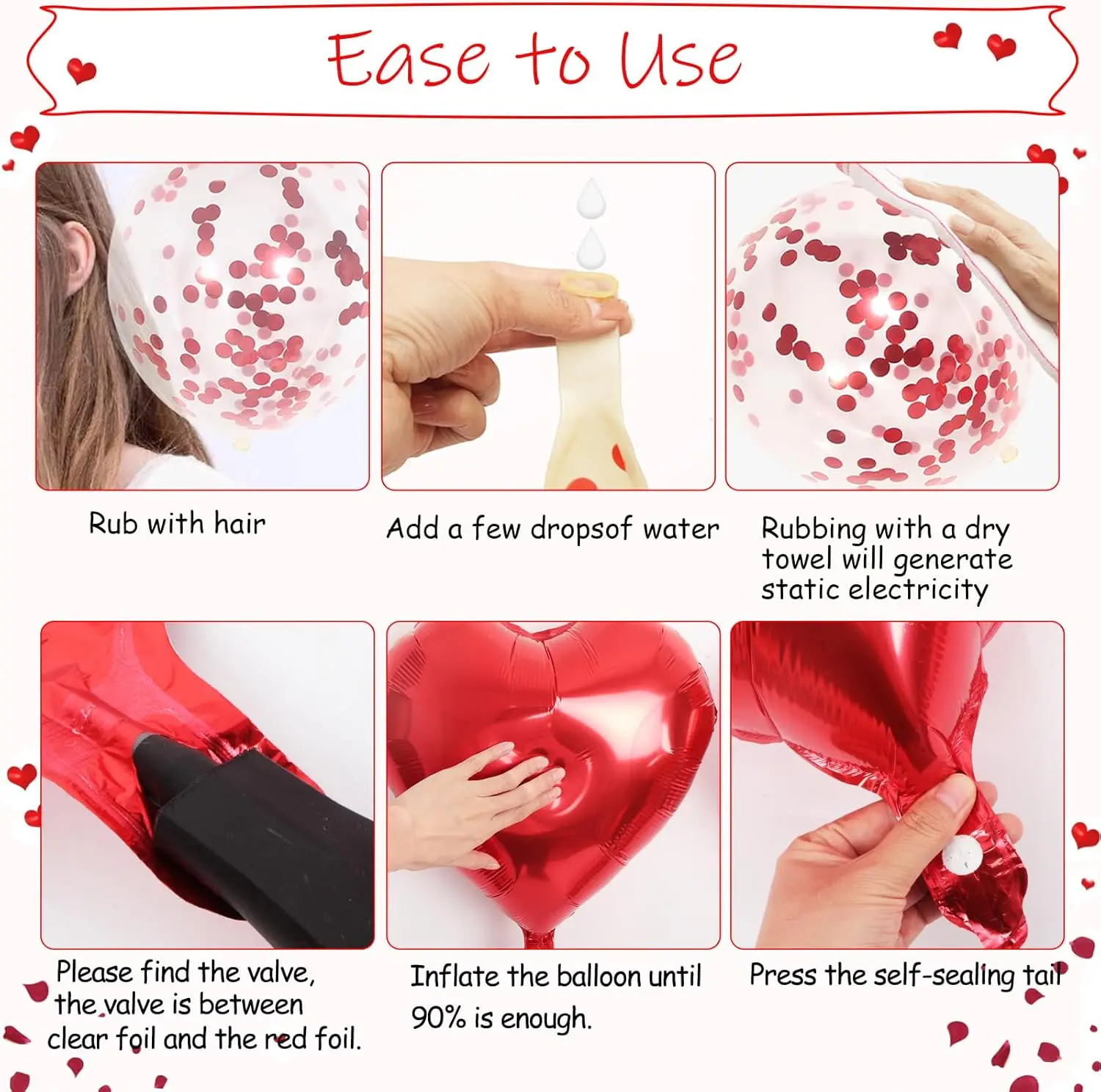 Ease to Use

Rub with hair

Add a few dropsof water

Rubbing with a dry towel will generate static electricity

Please find the valve, the valve is between clear foil and the red foil.

Inflate the balloon until 90% is enough.

Press the self-sealing tail