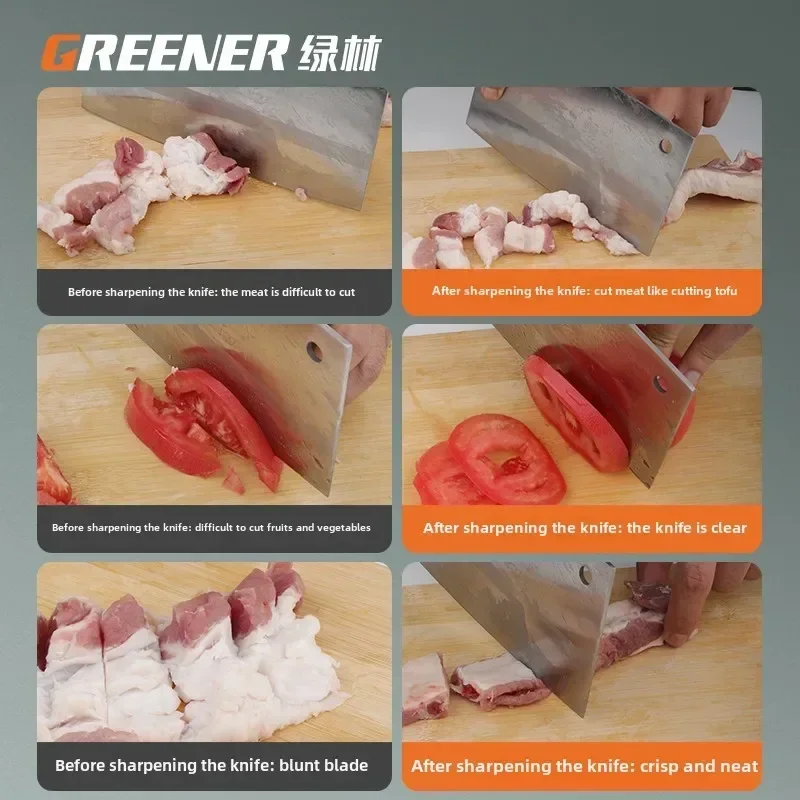 GREENER 绿林

Before sharpening the knife: the meat is difficult to cut

After sharpening the knife: cut meat like cutting tofu

Before sharpening the knife: difficult to cut fruits and vegetables

After sharpening the knife: the knife is clear

Before sharpening the knife: blunt blade

After sharpening the knife: crisp and neat