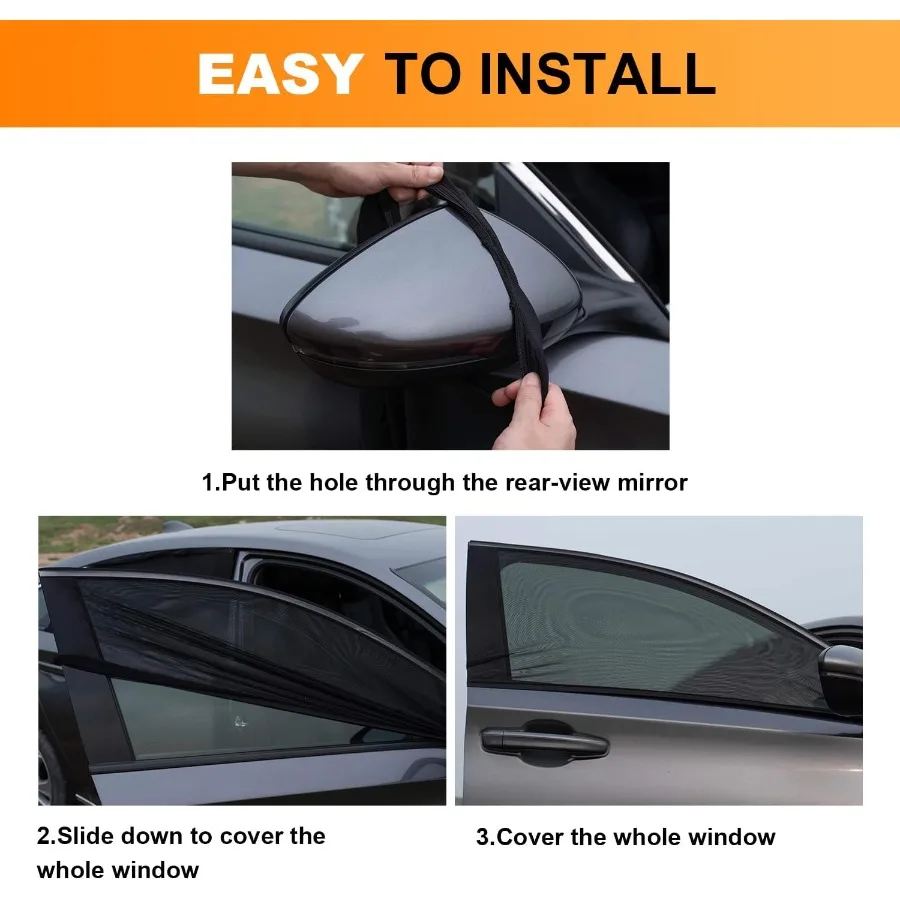 EASY TO INSTALL

1.Put the hole through the rear-view mirror

2.Slide down to cover the whole window

3.Cover the whole window