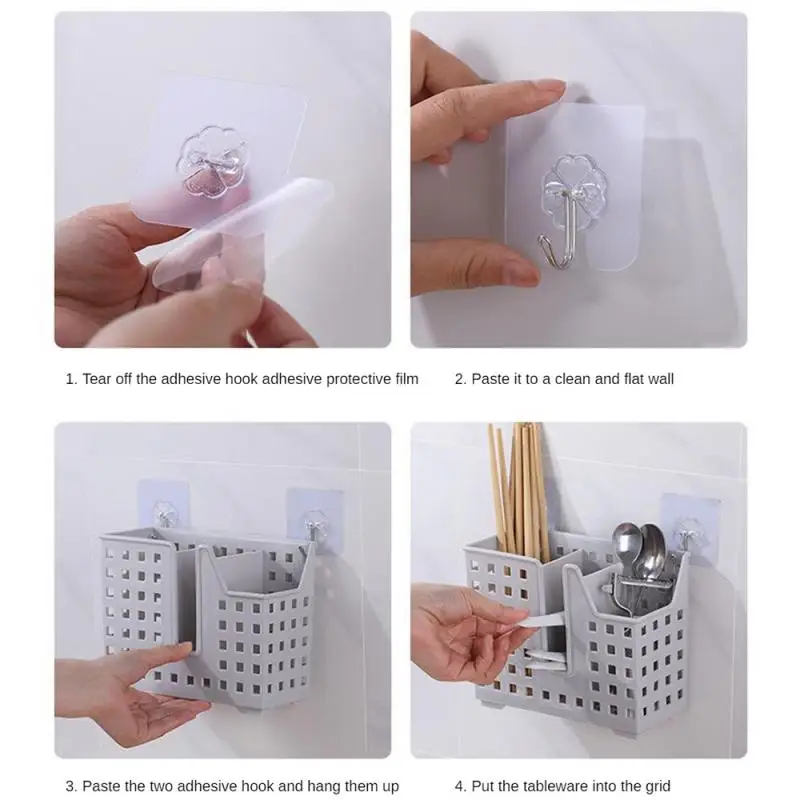 1. Tear off the adhesive hook adhesive protective film

2. Paste it to a clean and flat wall

3. Paste the two adhesive hook and hang them up

4. Put the tableware into the grid