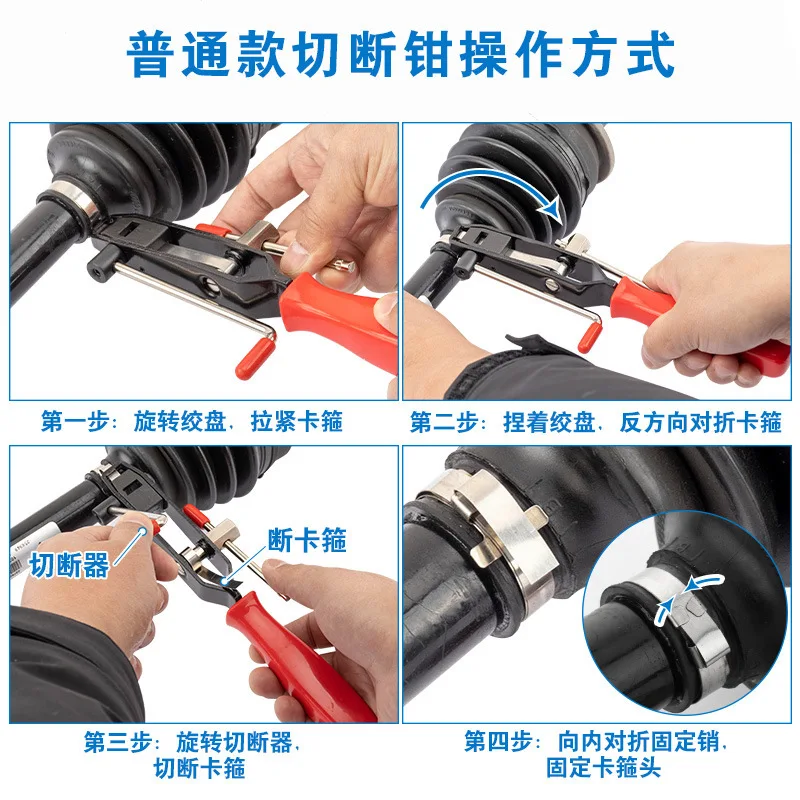 普通款切断钳操作方式

第一步：旋转绞盘，拉紧卡箍

第二步：捏着绞盘，反方向对折卡箍

切断器

断卡箍

第三步：旋转切断器，切断卡箍

第四步：向内对折固定销，固定卡箍头