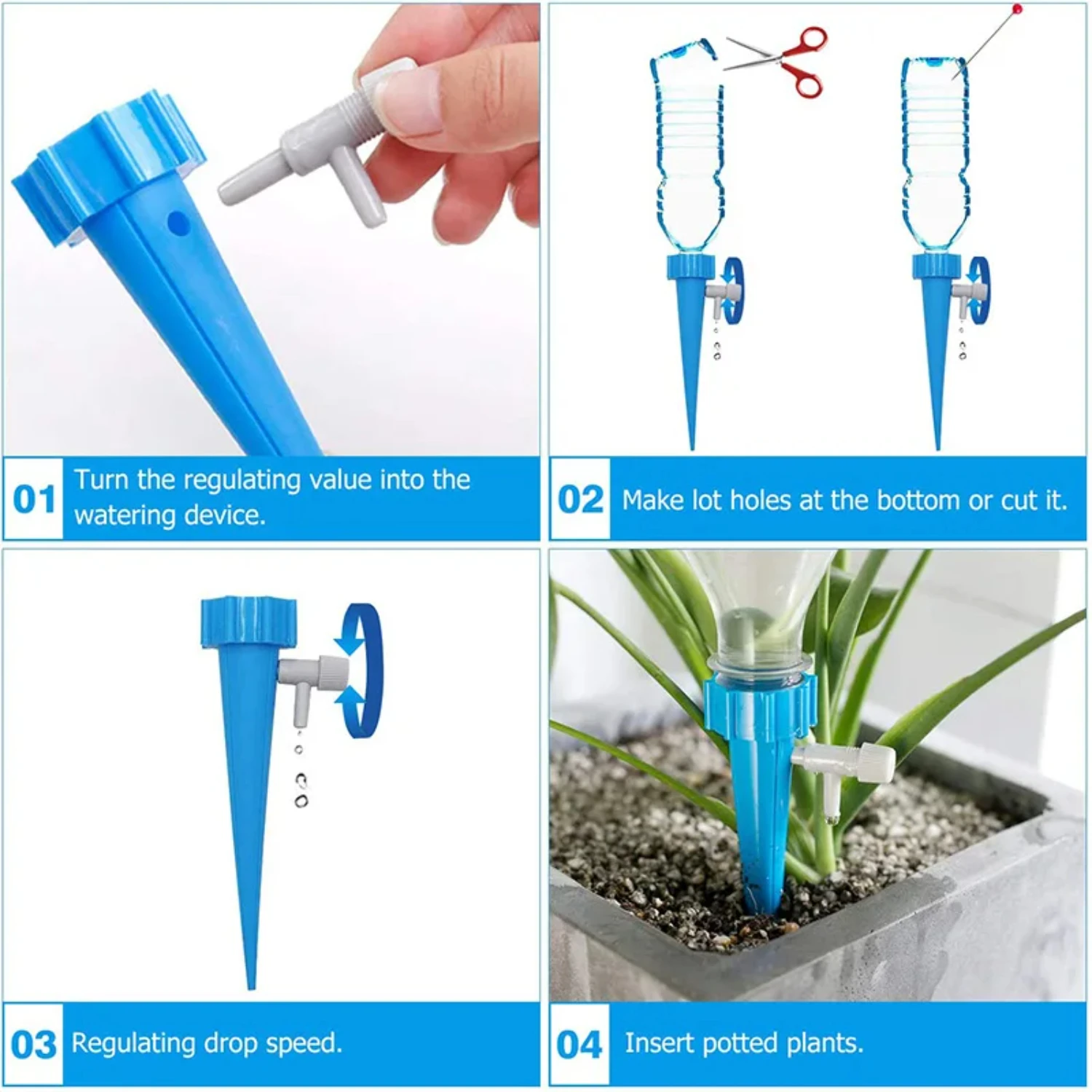 01 Turn the regulating value into the watering device.

02 Make lot holes at the bottom or cut it.

03 Regulating drop speed.

04 Insert potted plants.