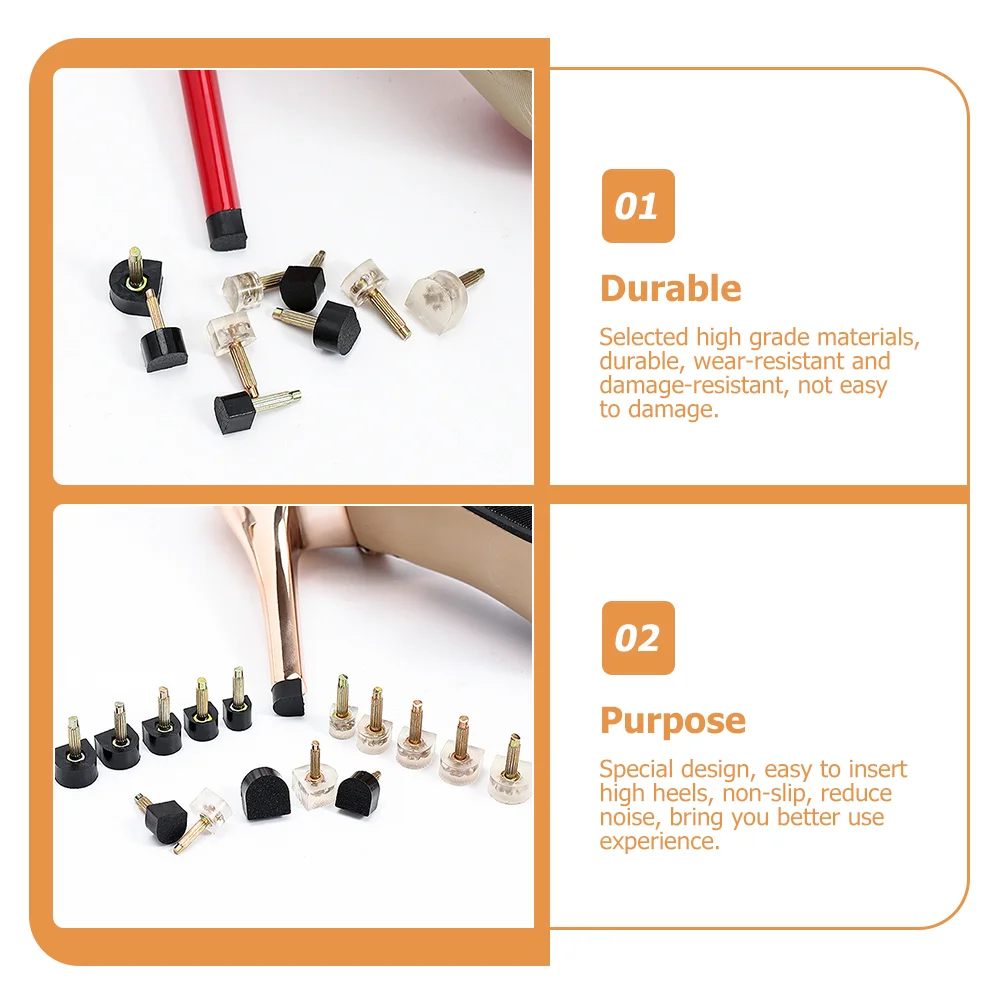 01

Durable

Selected high grade materials, durable, wear-resistant and damage-resistant, not easy to damage.

02

Purpose

Special design, easy to insert high heels, non-slip, reduce noise, bring you better use experience.