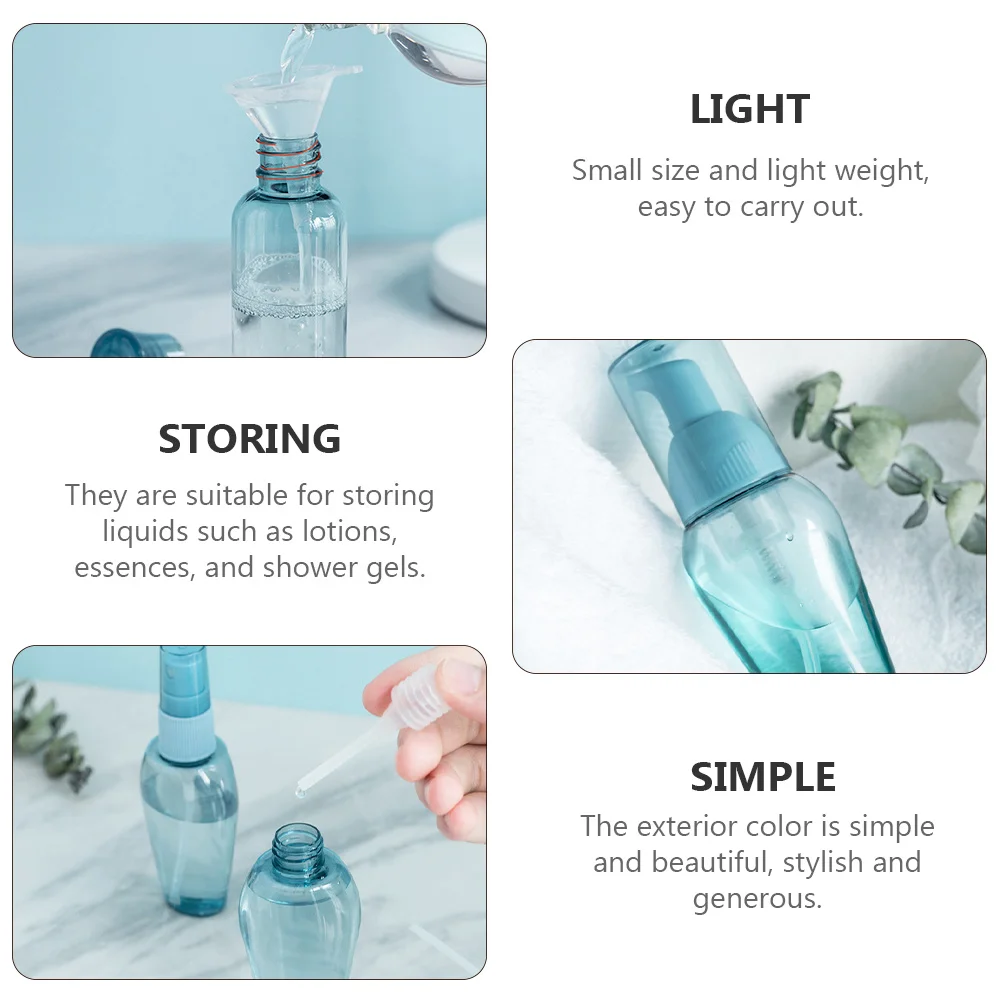 LIGHT

Small size and light weight, easy to carry out.

STORING

They are suitable for storing liquids such as lotions, essences, and shower gels.

SIMPLE

The exterior color is simple and beautiful, stylish and generous.