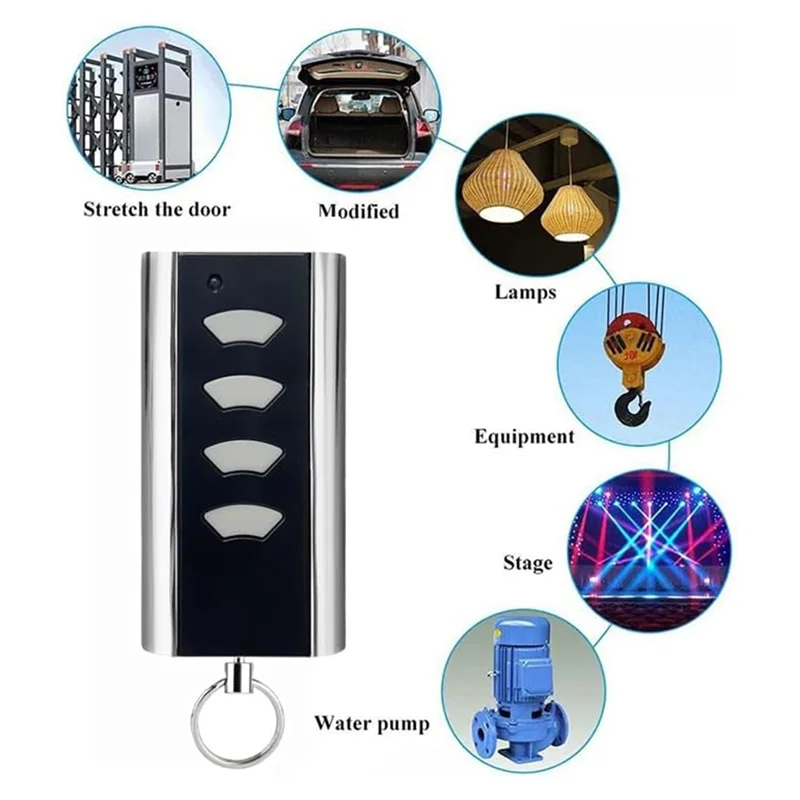 Stretch the door

Modified

Lamps

Equipment

Stage

Water pump