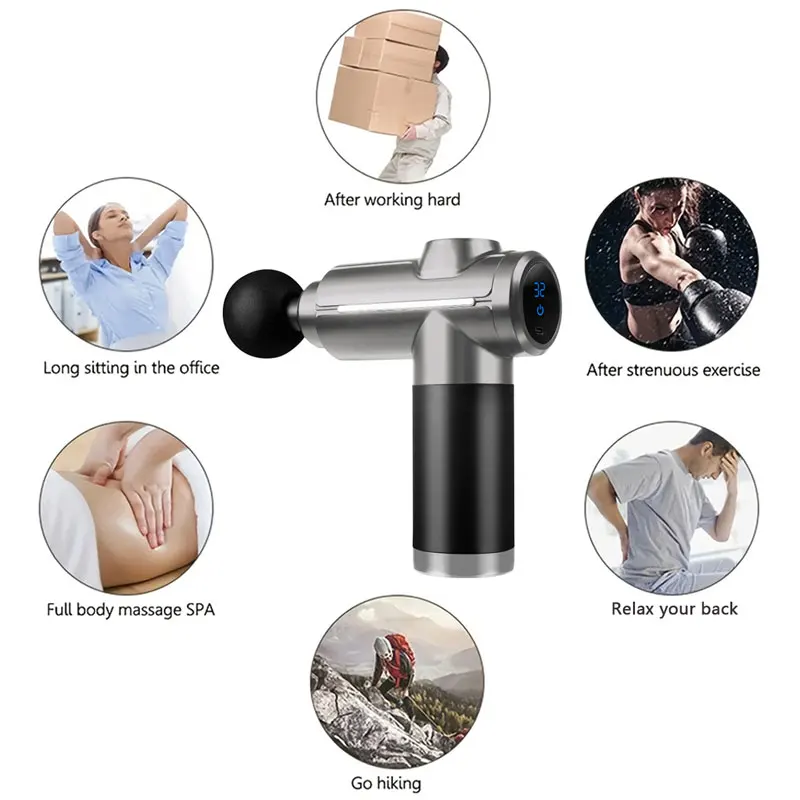 After working hard

Long sitting in the office

32

After strenuous exercise

Full body massage SPA

Relax your back

Go hiking