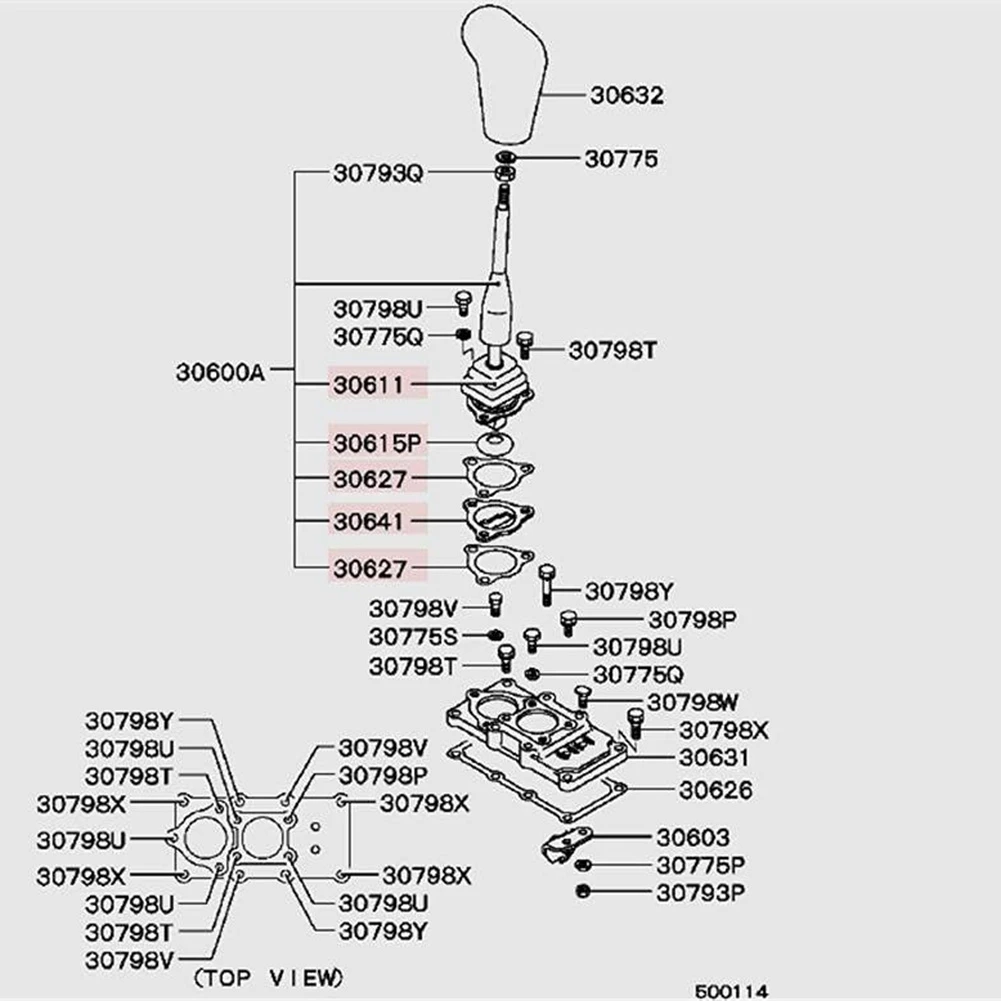 30632
30775
30793Q
30798U
30775Q
30798T
30600A
30611
30615P
30627
30641
30627
30798Y
30798V
30798P
30775S
30798U
30798T
30775Q
30798W
30798X
30631
30626
30603
30775P
30793P

30798Y
30798U
30798T
30798X
30798U
30798X
30798U
30798T
30798V
30798V
30798P
30798X
30798X
30798U
30798Y
(TOP VIEW)

500114