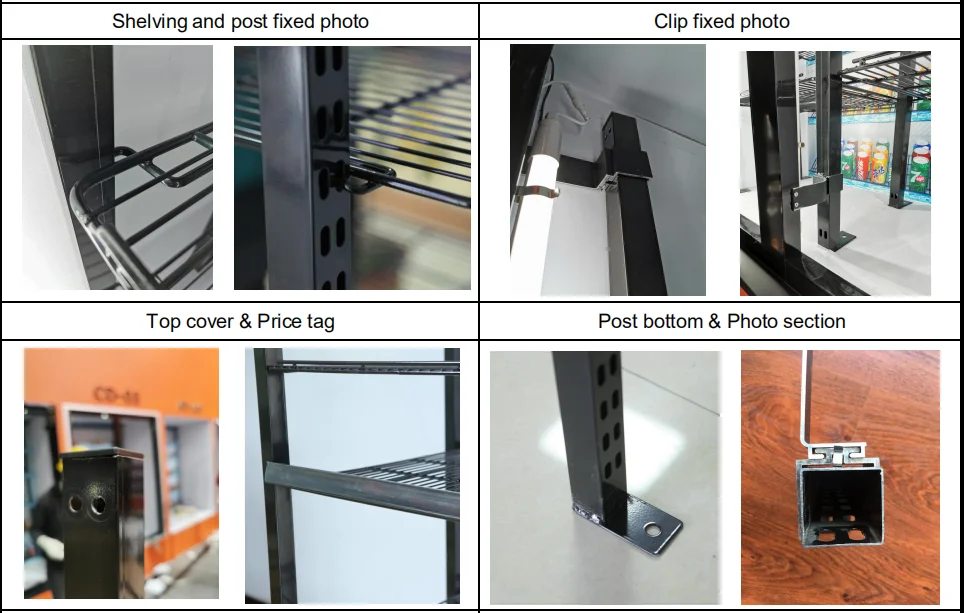 | Shelving and post fixed photo | Clip fixed photo |
|---|---|
| | |
| Top cover & Price tag | Post bottom & Photo section |
| CD-01 | |