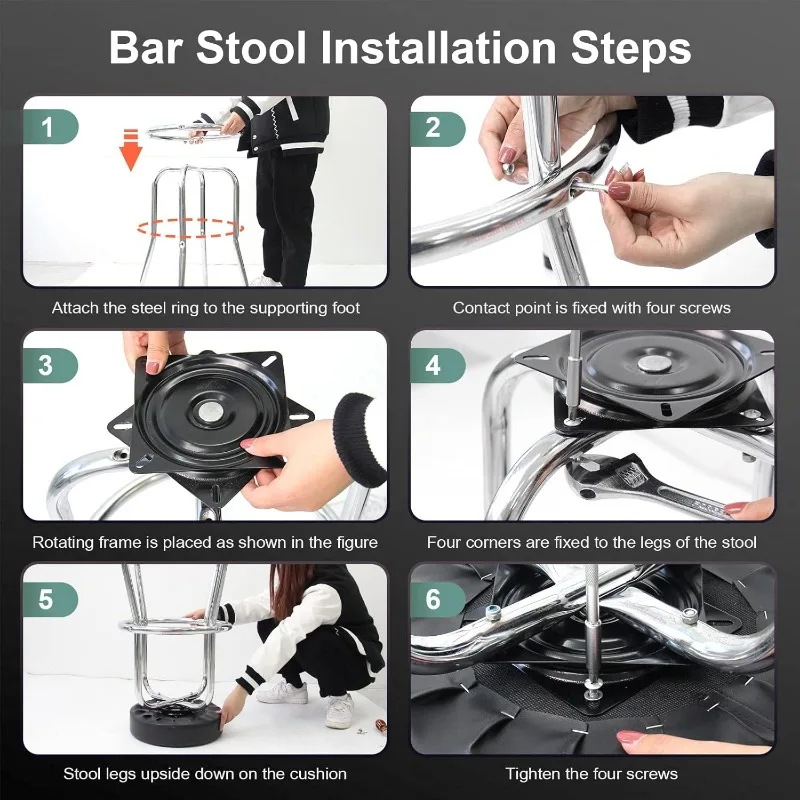 Bar Stool Installation Steps

1

Attach the steel ring to the supporting foot

2

Contact point is fixed with four screws

3

Rotating frame is placed as shown in the figure

4

Four corners are fixed to the legs of the stool

5

Stool legs upside down on the cushion

6

Tighten the four screws