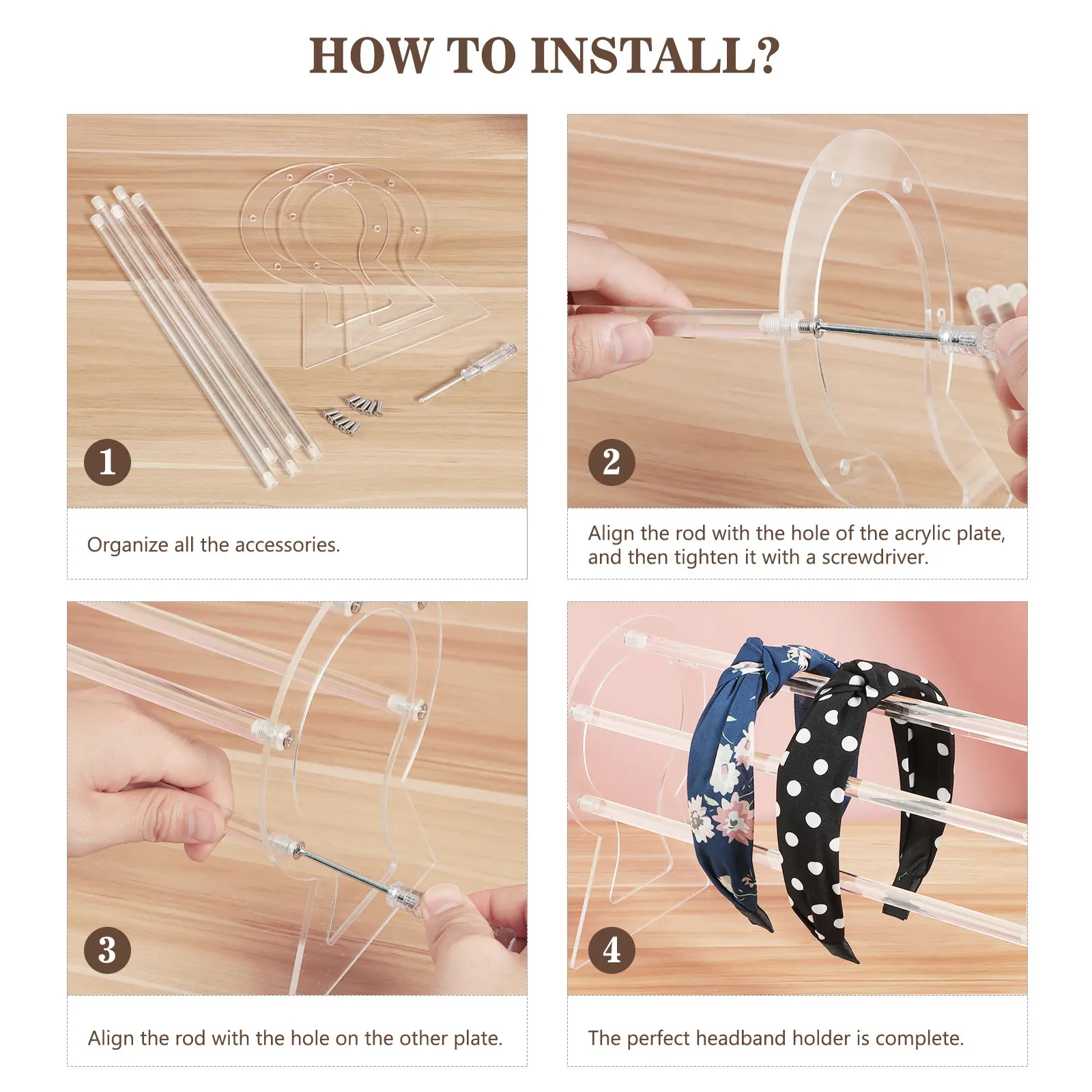 HOW TO INSTALL?

1

Organize all the accessories.

2

Align the rod with the hole of the acrylic plate, and then tighten it with a screwdriver.

3

Align the rod with the hole on the other plate.

4

The perfect headband holder is complete.