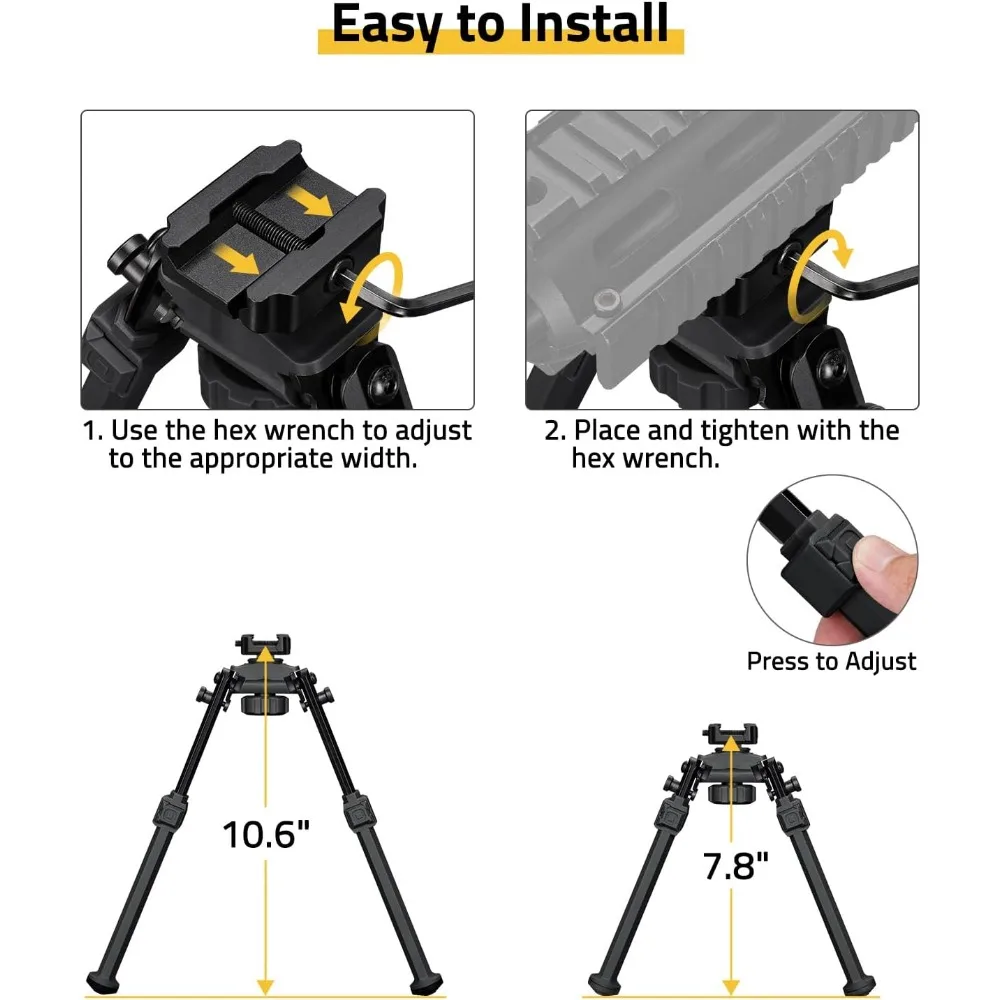 Easy to Install

1. Use the hex wrench to adjust to the appropriate width.

2. Place and tighten with the hex wrench.

Press to Adjust

10.6"

7.8"