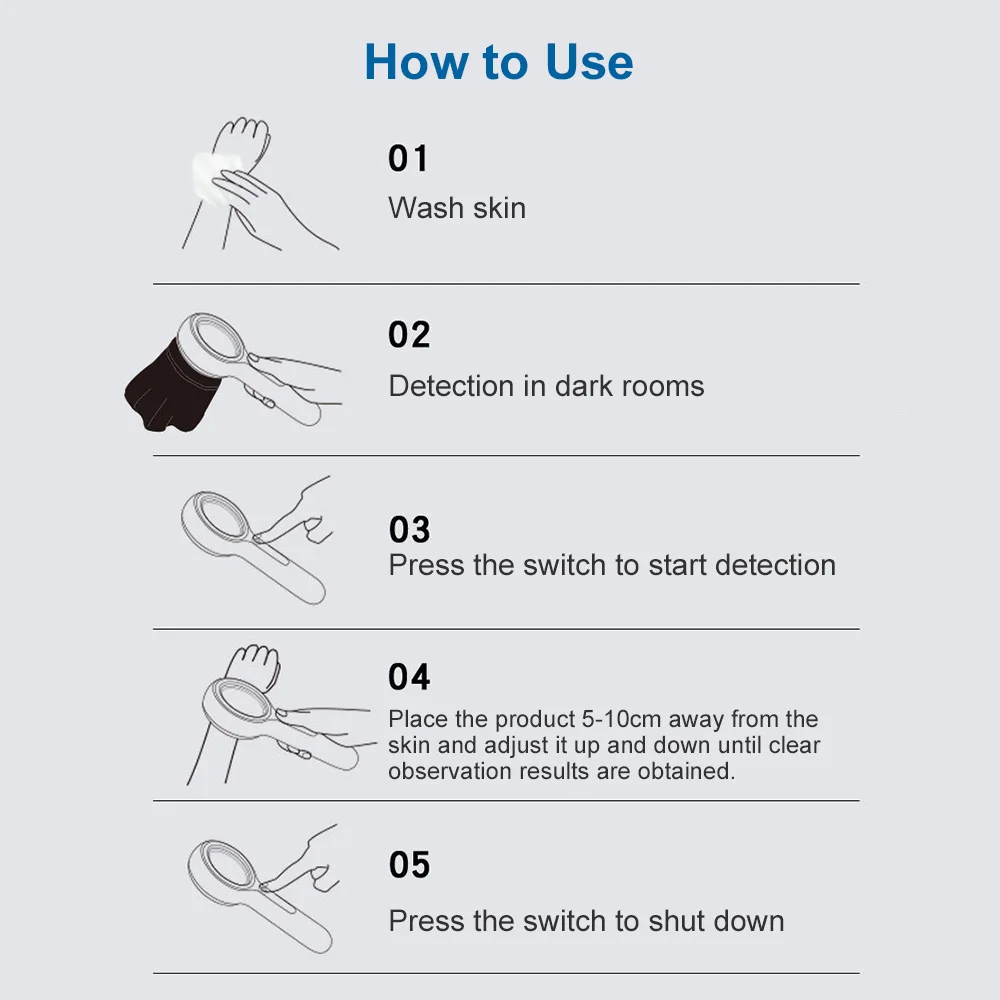 How to Use

01
Wash skin

02
Detection in dark rooms

03
Press the switch to start detection

04
Place the product 5-10cm away from the skin and adjust it up and down until clear observation results are obtained.

05
Press the switch to shut down