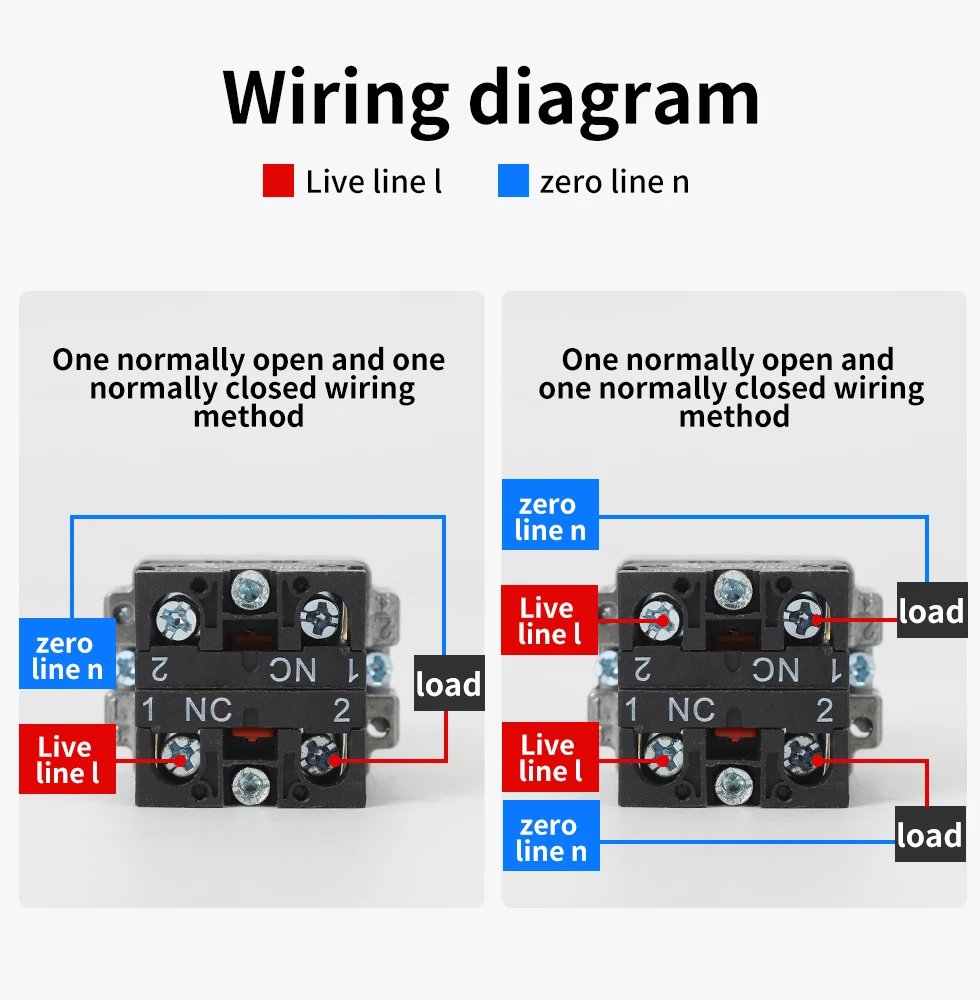 Wiring diagram

Live line l

zero line n

One normally open and one normally closed wiring method

zero line n

2 NC 1

1 NC 2

load

Live line l

One normally open and one normally closed wiring method

zero line n

Live line l

load

2 NC 1

1 NC 2

Live line l

zero line n

load