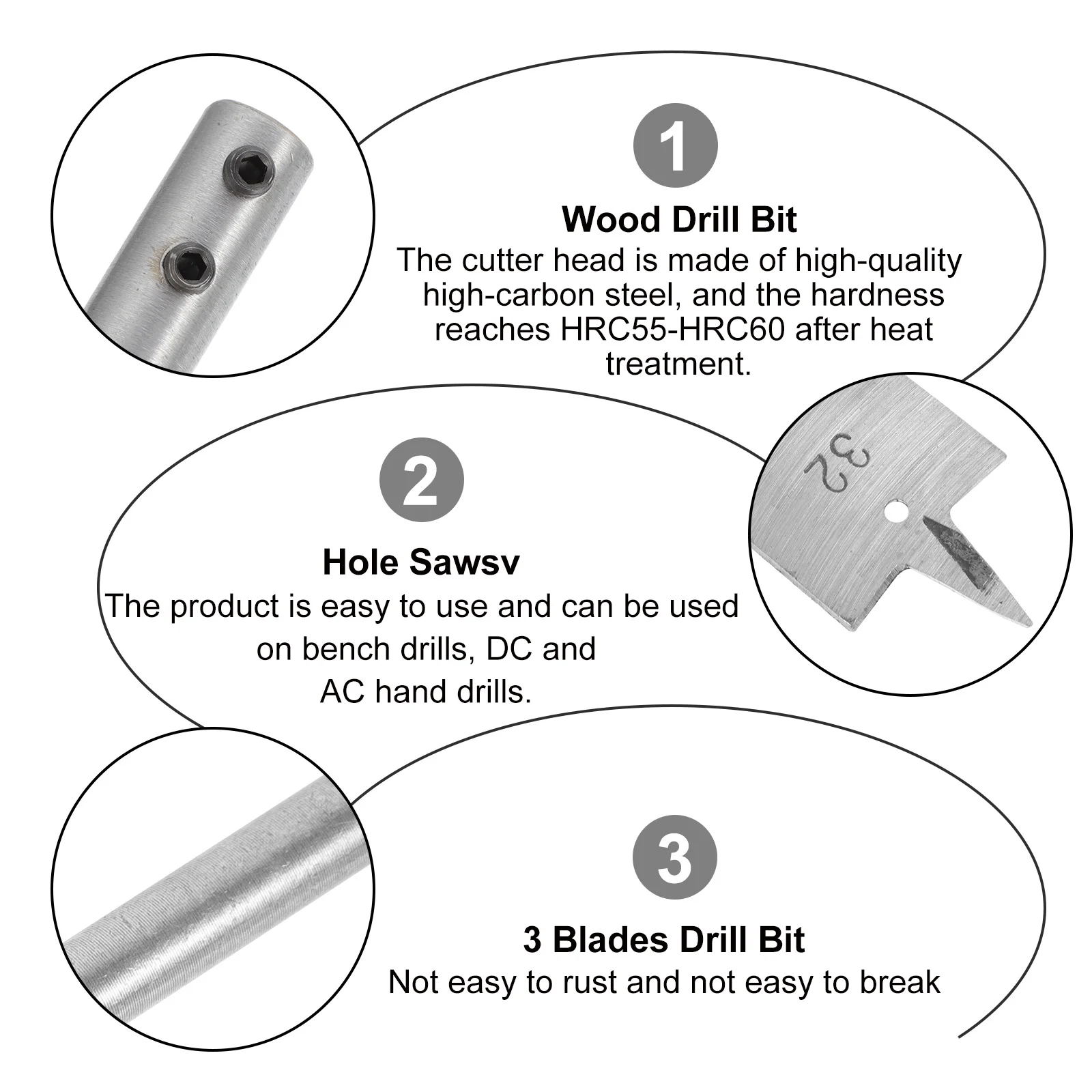 1

Wood Drill Bit

The cutter head is made of high-quality high-carbon steel, and the hardness reaches HRC55-HRC60 after heat treatment.

32

2

Hole Sawsv

The product is easy to use and can be used on bench drills, DC and AC hand drills.

3

3 Blades Drill Bit

Not easy to rust and not easy to break