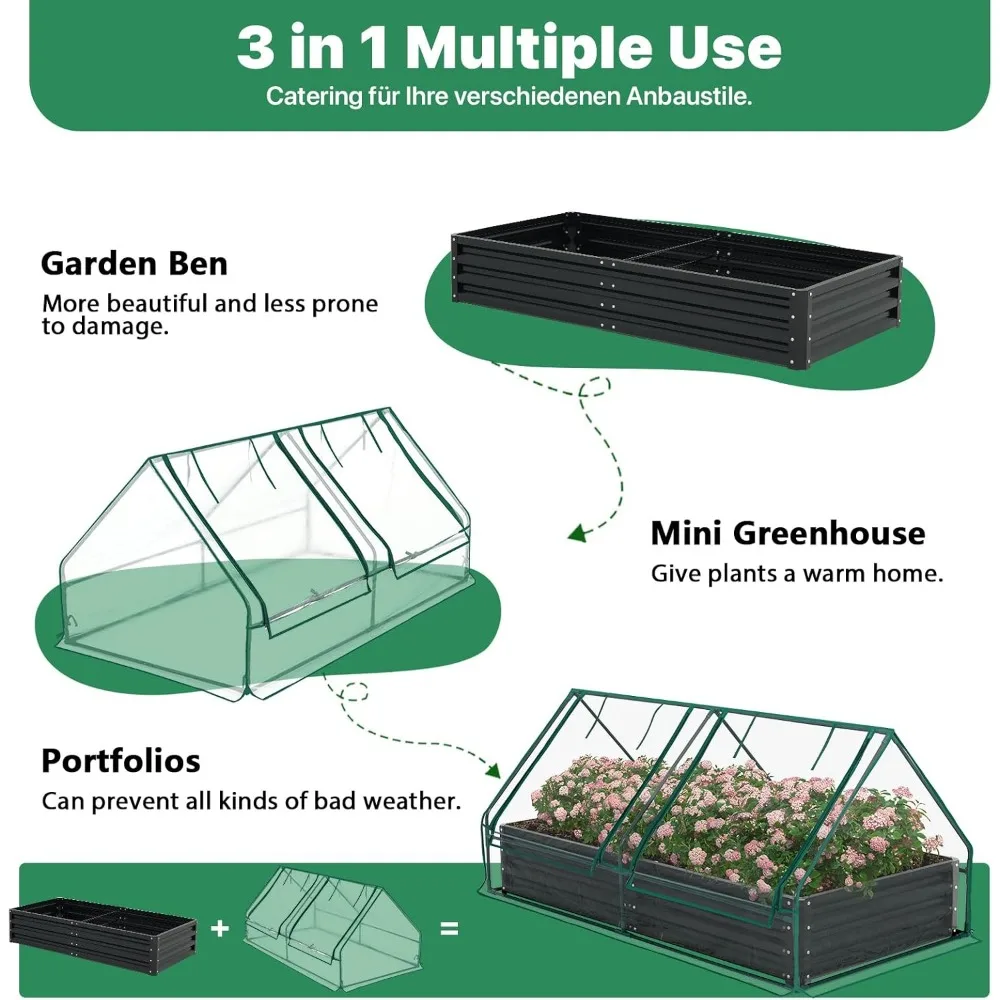 3 in 1 Multiple Use
Catering für Ihre verschiedenen Anbaustile.

Garden Ben
More beautiful and less prone to damage.

Mini Greenhouse
Give plants a warm home.

Portfolios
Can prevent all kinds of bad weather.

+ =