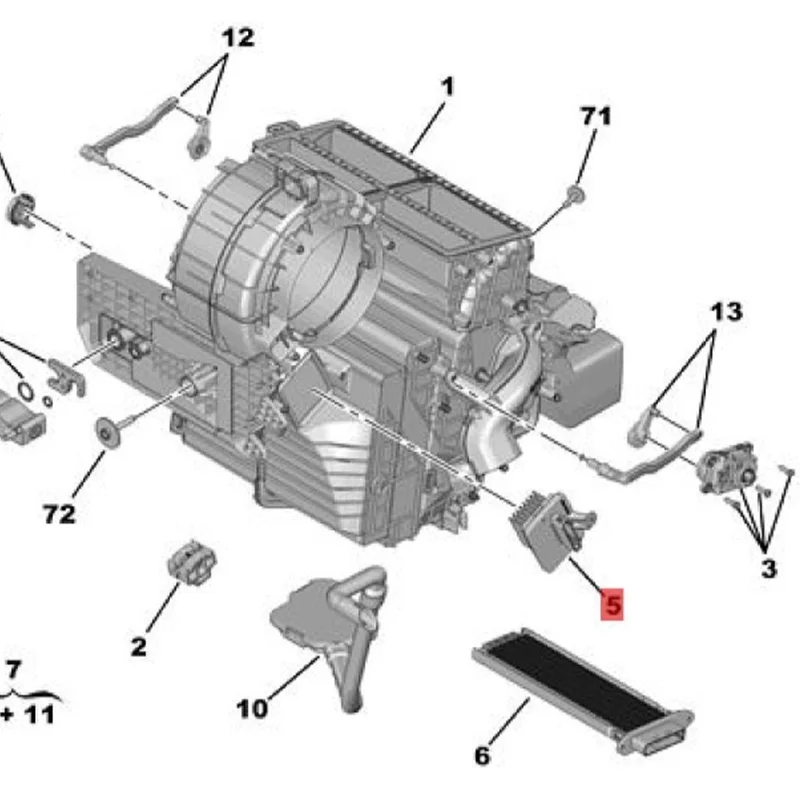 12
1
71
13
72
3
5
2
7
+ 11
10
6