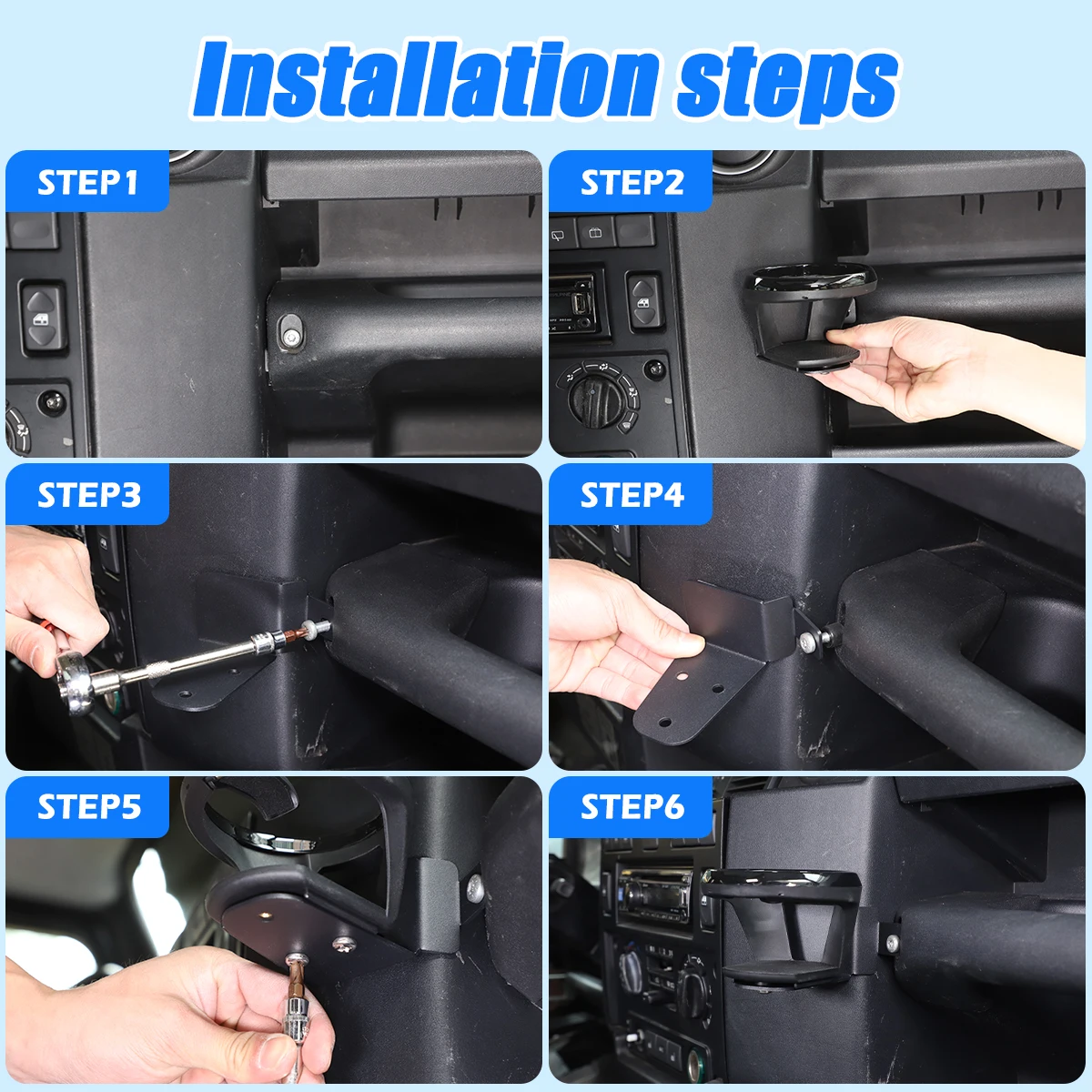 Installation steps

STEP1

STEP2

STEP3

STEP4

STEP5

STEP6