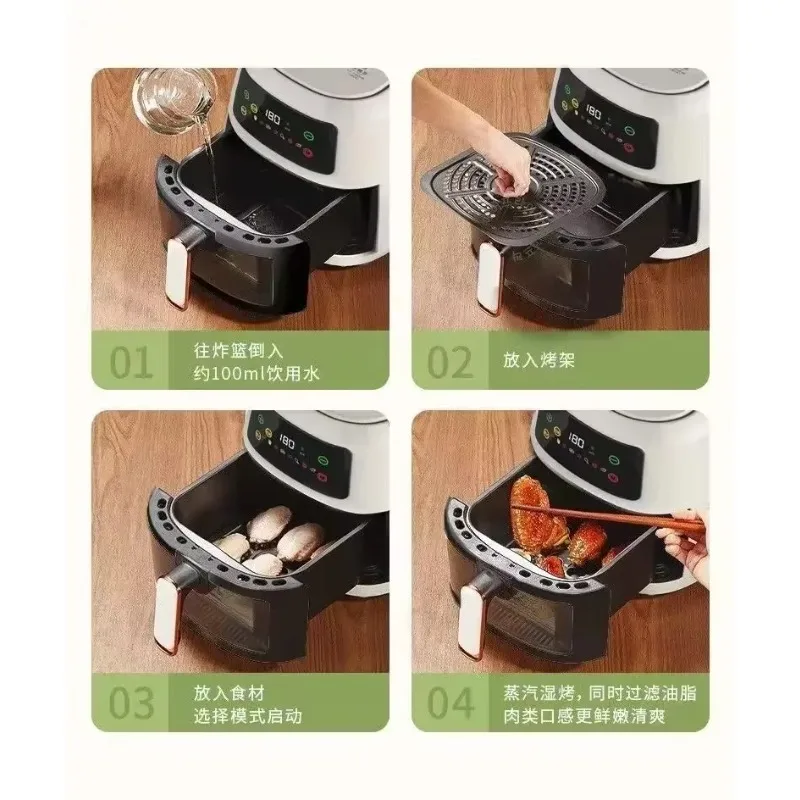 180

01 往炸篮倒入
约100ml饮用水

180

02 放入烤架

180

03 放入食材
选择模式启动

180

04 蒸汽湿烤，同时过滤油脂
肉类口感更鲜嫩清爽