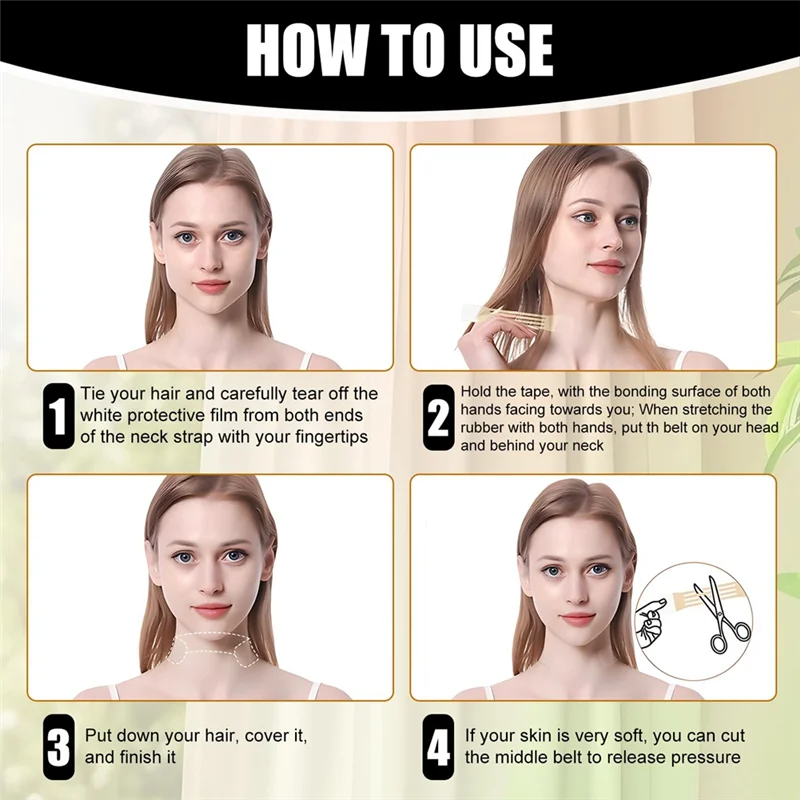 HOW TO USE

1 Tie your hair and carefully tear off the white protective film from both ends of the neck strap with your fingertips

2 Hold the tape, with the bonding surface of both hands facing towards you; When stretching the rubber with both hands, put th belt on your head and behind your neck

3 Put down your hair, cover it, and finish it

4 If your skin is very soft, you can cut the middle belt to release pressure