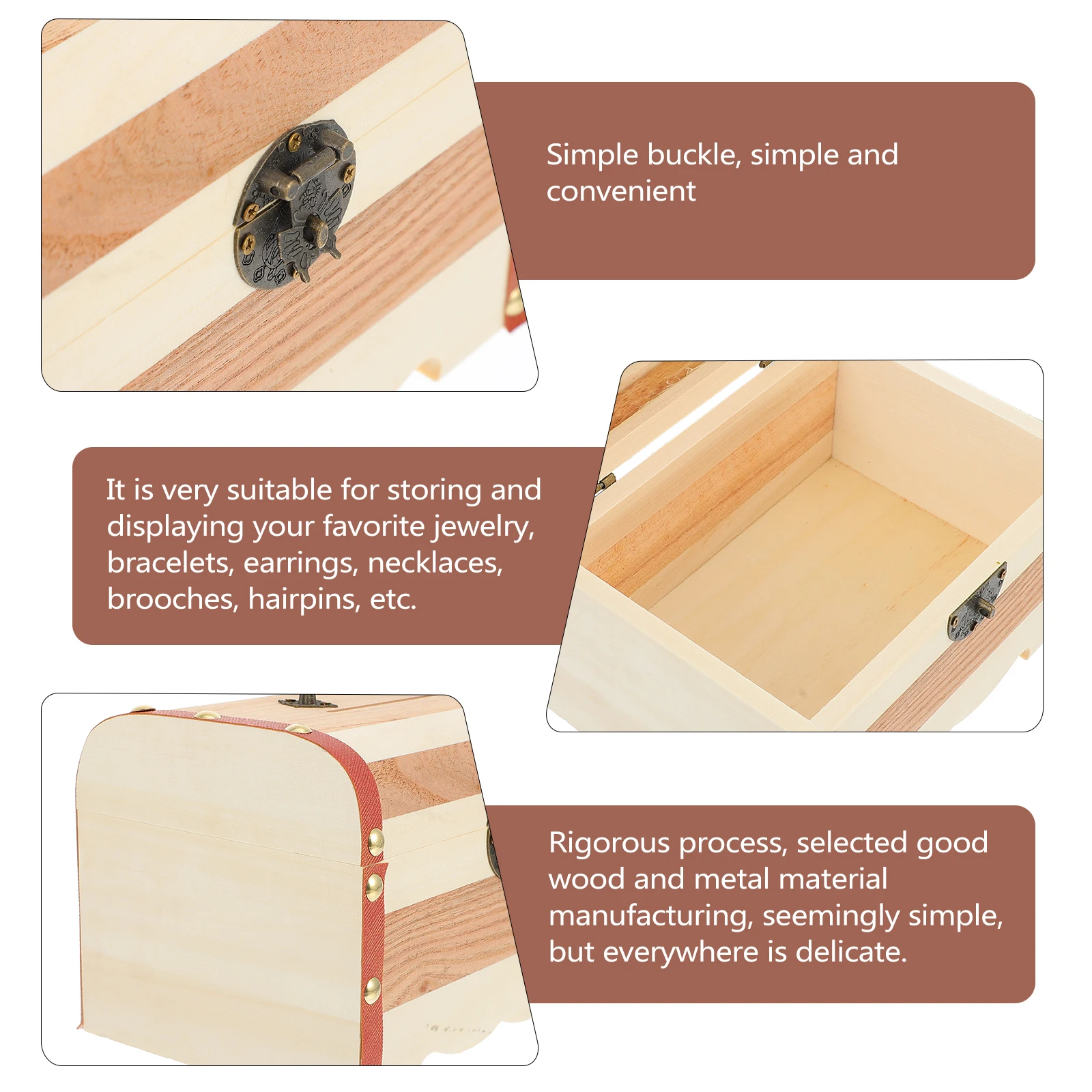 Simple buckle, simple and convenient

It is very suitable for storing and displaying your favorite jewelry, bracelets, earrings, necklaces, brooches, hairpins, etc.

Rigorous process, selected good wood and metal material manufacturing, seemingly simple, but everywhere is delicate.