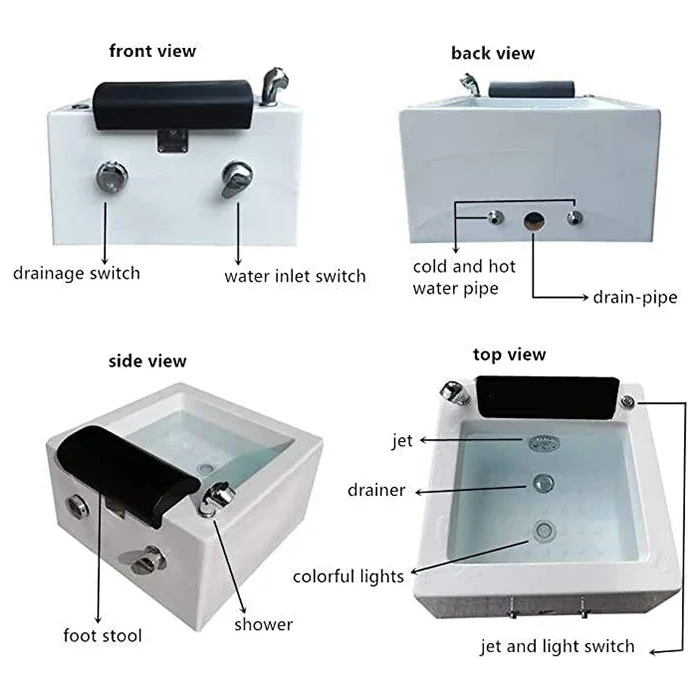 front view

drainage switch

water inlet switch

back view

cold and hot water pipe

drain-pipe

side view

foot stool

shower

top view

jet

drainer

colorful lights

jet and light switch