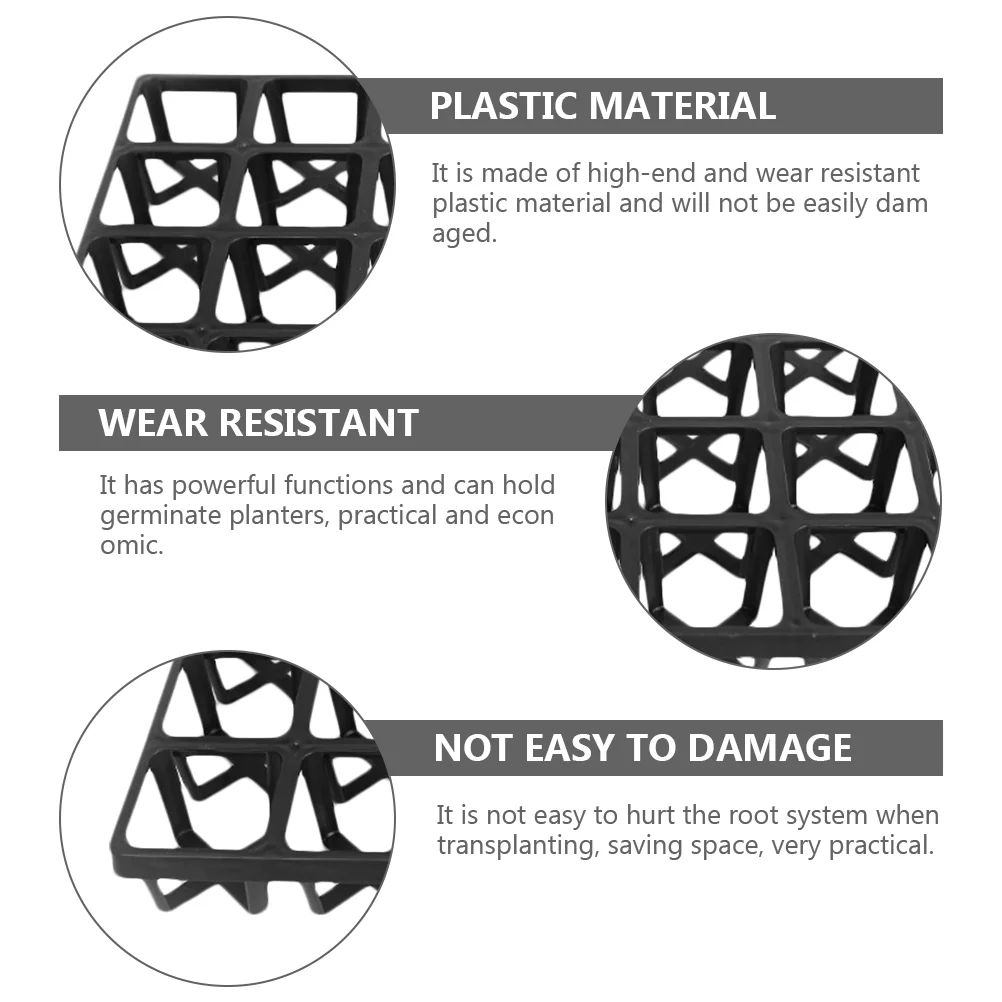 PLASTIC MATERIAL

It is made of high-end and wear resistant plastic material and will not be easily dam aged.

WEAR RESISTANT

It has powerful functions and can hold germinate planters, practical and econ omic.

NOT EASY TO DAMAGE

It is not easy to hurt the root system when transplanting, saving space, very practical.