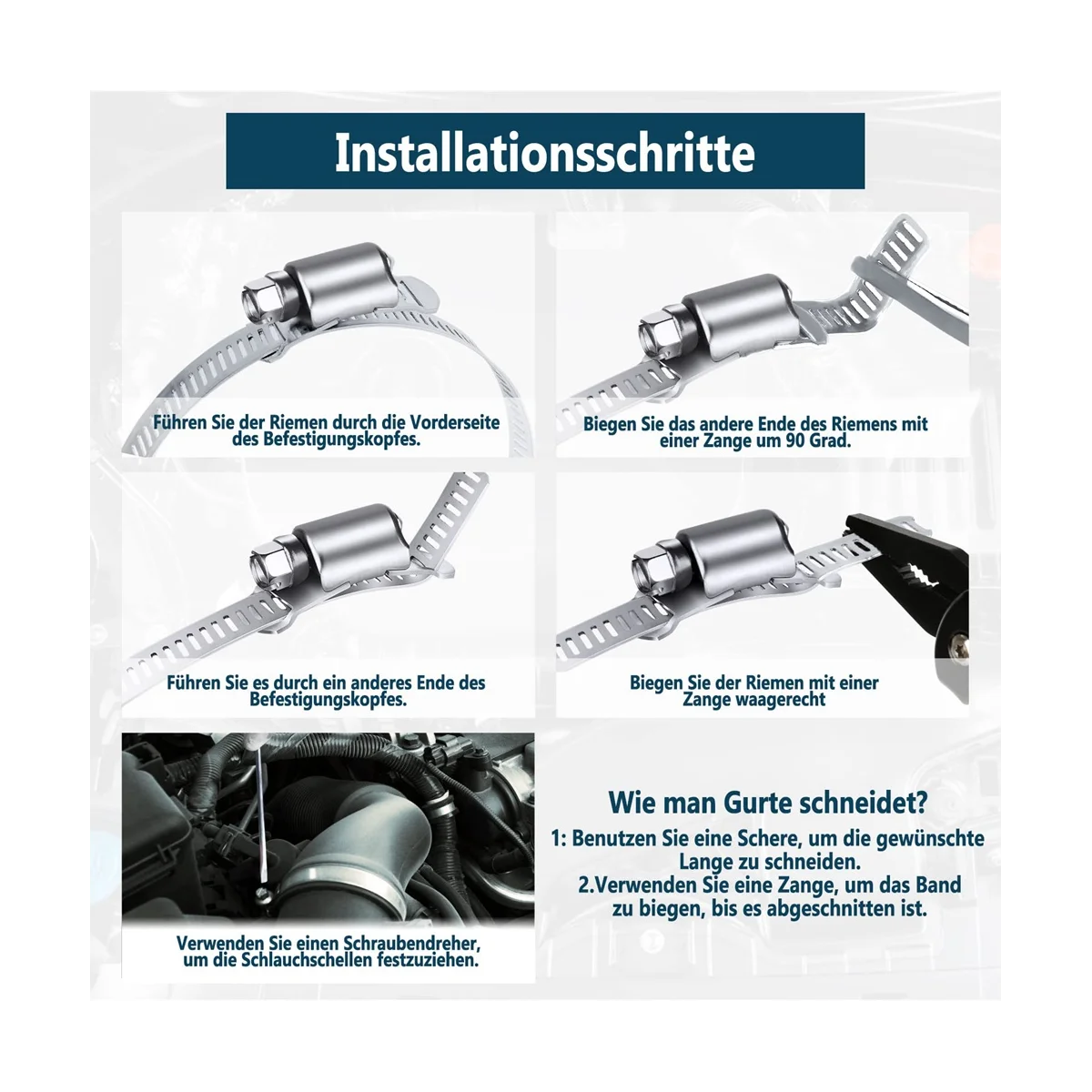 Installationsschritte

Führen Sie der Riemen durch die Vorderseite des Befestigungskopfes.

Biegen Sie das andere Ende des Riemens mit einer Zange um 90 Grad.

Führen Sie es durch ein anderes Ende des Befestigungskopfes.

Biegen Sie der Riemen mit einer Zange waagerecht

Verwenden Sie einen Schraubendreher, um die Schlauchschellen festzuziehen.

Wie man Gurte schneidet?

1: Benutzen Sie eine Schere, um die gewünschte Lange zu schneiden.

2.Verwenden Sie eine Zange, um das Band zu biegen, bis es abgeschnitten ist.