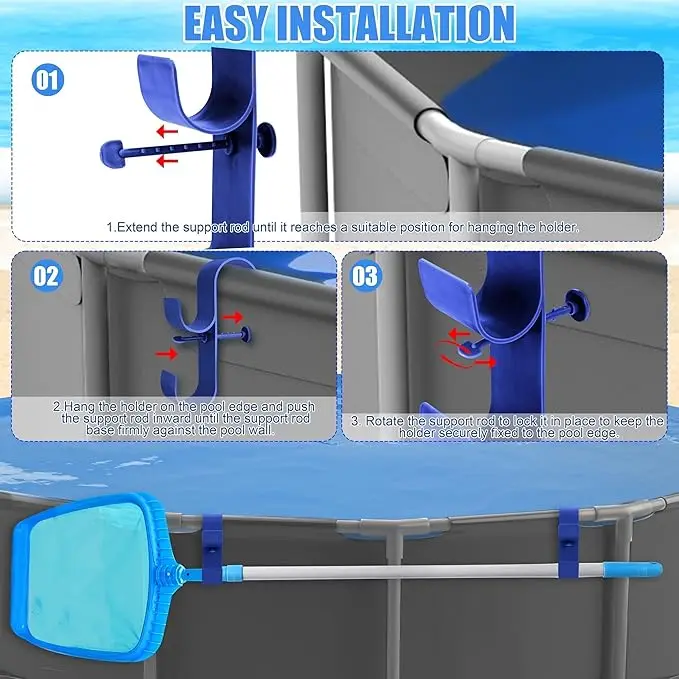 EASY INSTALLATION

01

1.Extend the support rod until it reaches a suitable position for hanging the holder.

02

2.Hang the holder on the pool edge and push the support rod inward until the support rod base firmly against the pool wall.

03

3. Rotate the support rod to lock it in place to keep the holder securely fixed to the pool edge.