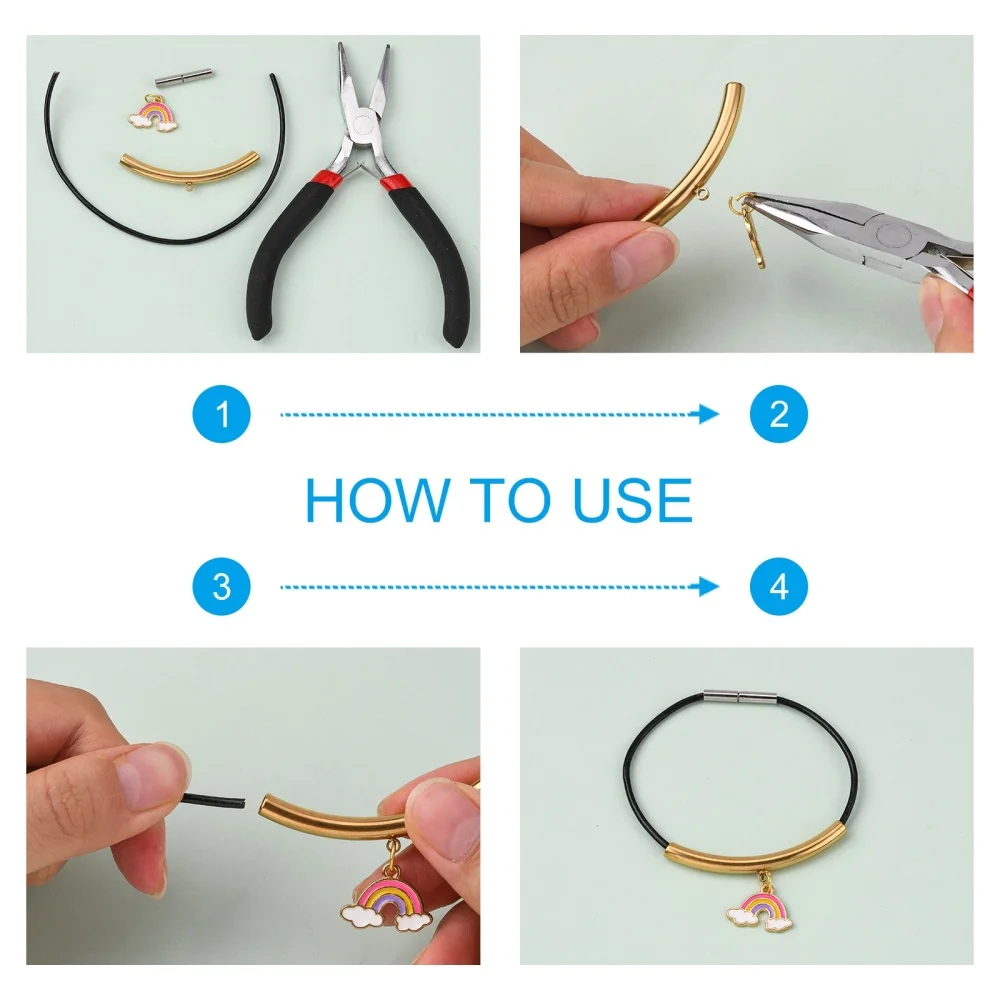 1

2

HOW TO USE

3

4