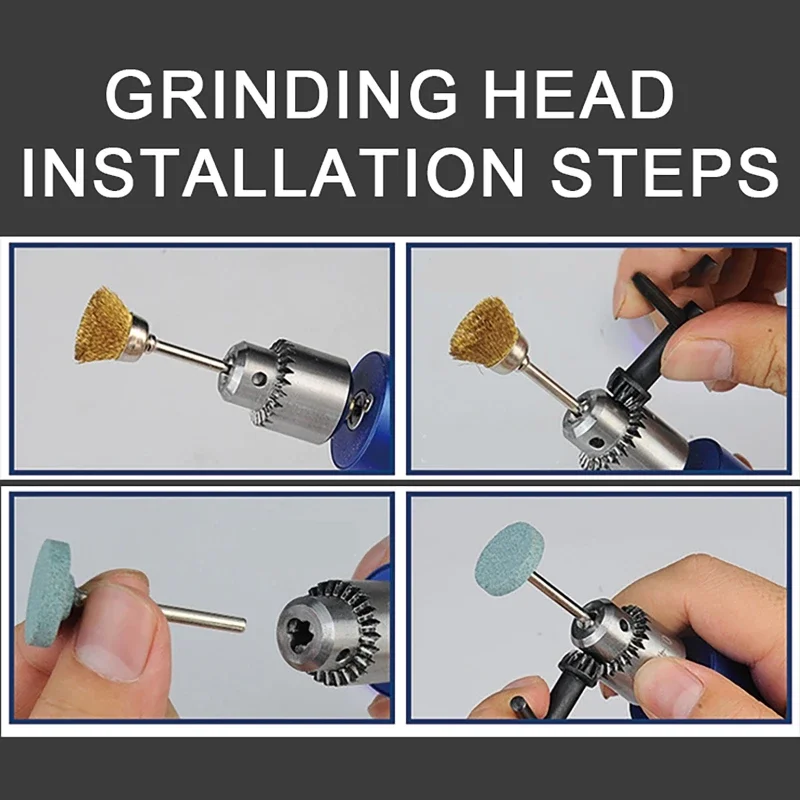 GRINDING HEAD
INSTALLATION STEPS