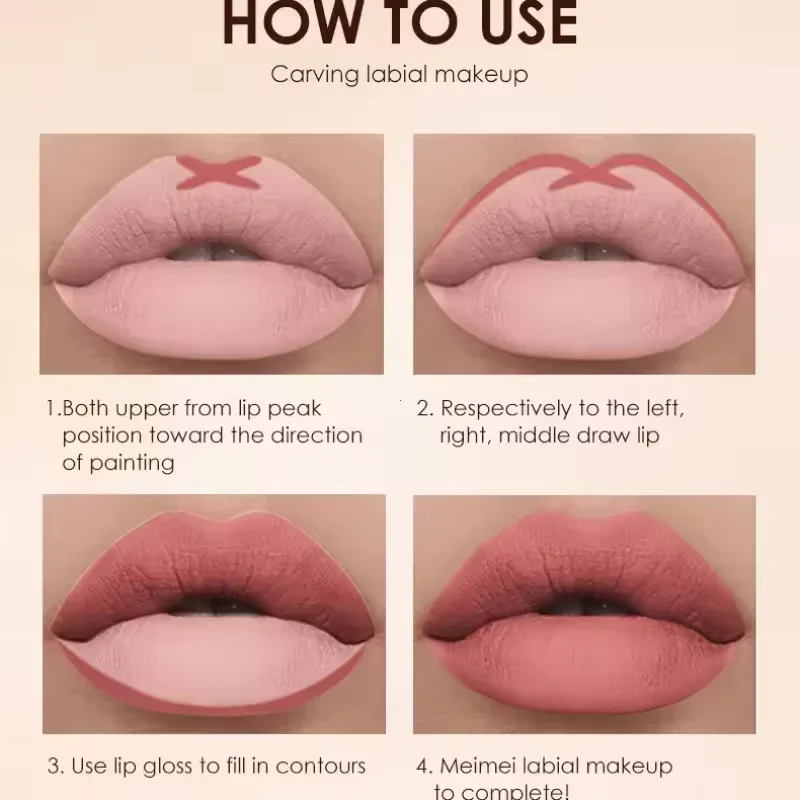 HOW TO USE

Carving labial makeup

1.Both upper from lip peak position toward the direction of painting

2. Respectively to the left, right, middle draw lip

3. Use lip gloss to fill in contours

4. Meimei labial makeup to complete!