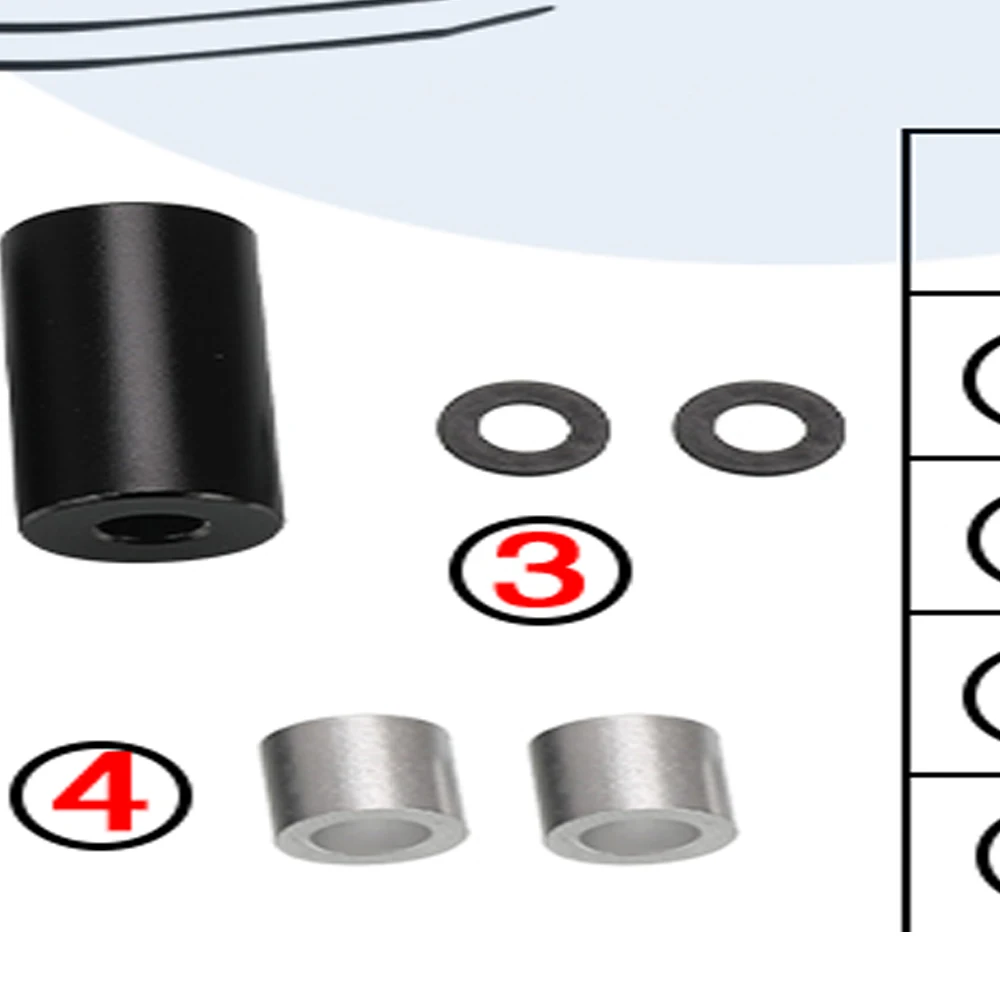 3

4