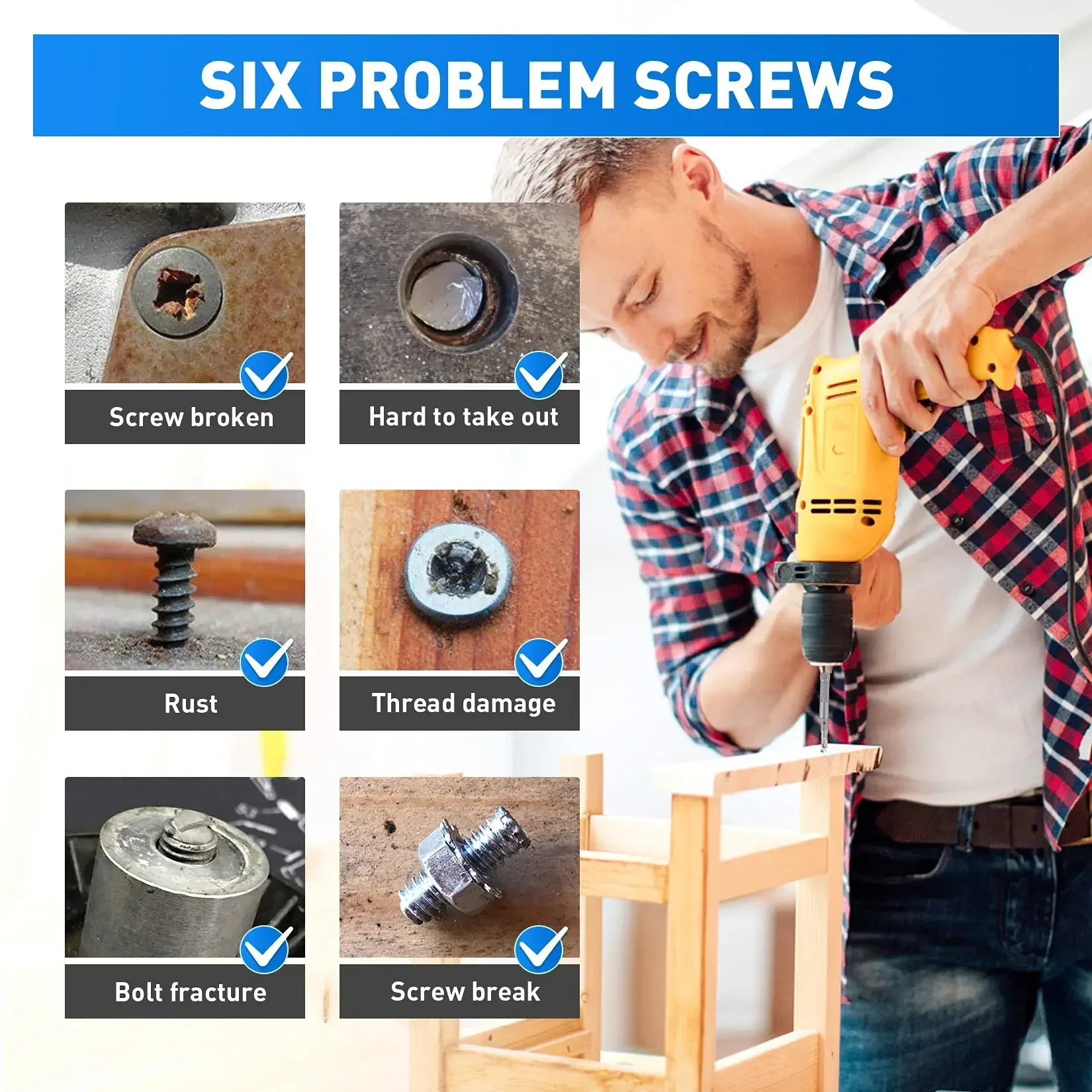 SIX PROBLEM SCREWS

Screw broken

Hard to take out

Rust

Thread damage

Bolt fracture

Screw break