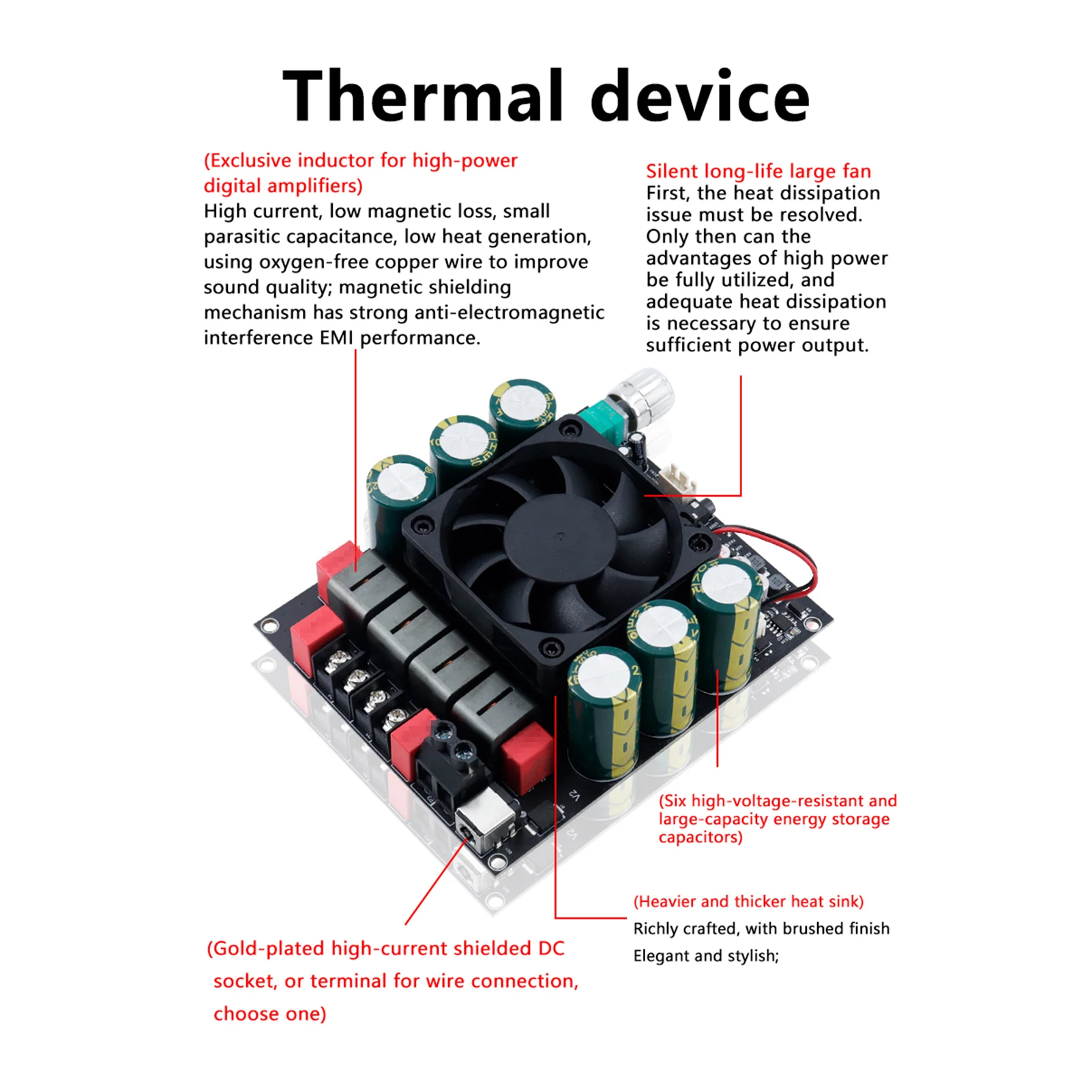 Thermal device

(Exclusive inductor for high-power digital amplifiers)
High current, low magnetic loss, small parasitic capacitance, low heat generation, using oxygen-free copper wire to improve sound quality; magnetic shielding mechanism has strong anti-electromagnetic interference EMI performance.

Silent long-life large fan
First, the heat dissipation issue must be resolved. Only then can the advantages of high power be fully utilized, and adequate heat dissipation is necessary to ensure sufficient power output.

(Six high-voltage-resistant and large-capacity energy storage capacitors)

(Heavier and thicker heat sink)
Richly crafted, with brushed finish
Elegant and stylish;

(Gold-plated high-current shielded DC socket, or terminal for wire connection, choose one)