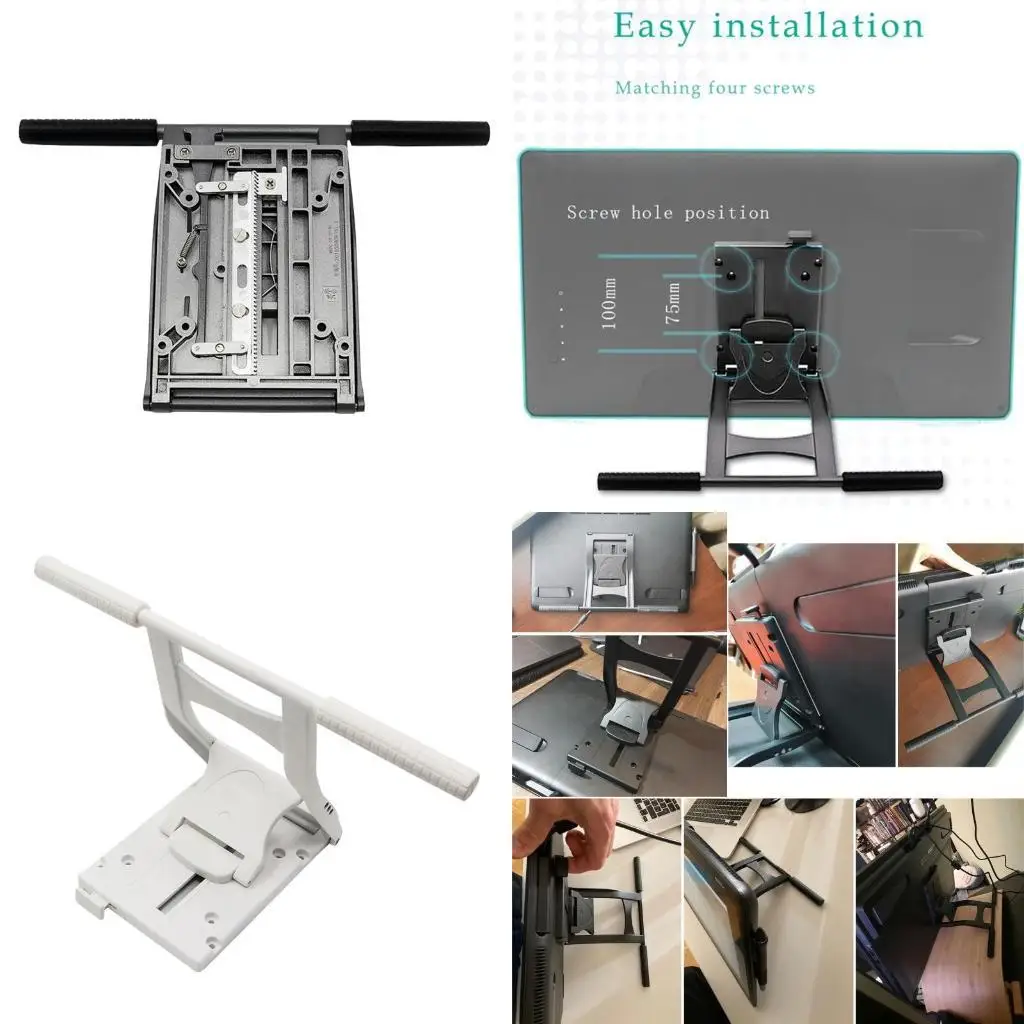 Easy installation

Matching four screws

Screw hole position

100mm

75mm