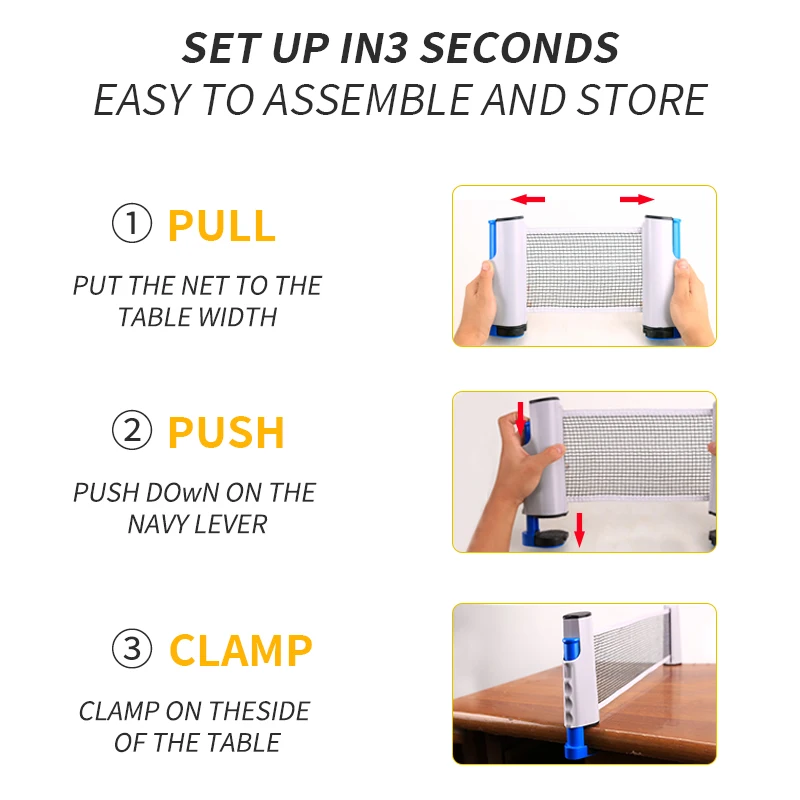 SET UP IN3 SECONDS
EASY TO ASSEMBLE AND STORE

① PULL

PUT THE NET TO THE TABLE WIDTH

② PUSH

PUSH DOwN ON THE NAVY LEVER

③ CLAMP

CLAMP ON THESIDE OF THE TABLE