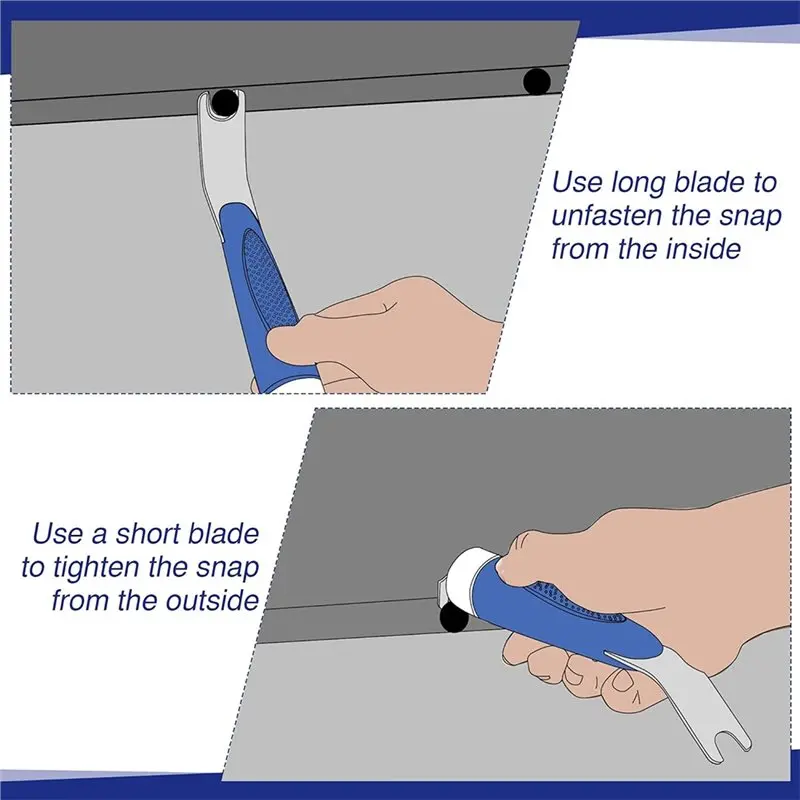 Use long blade to unfasten the snap from the inside

Use a short blade to tighten the snap from the outside