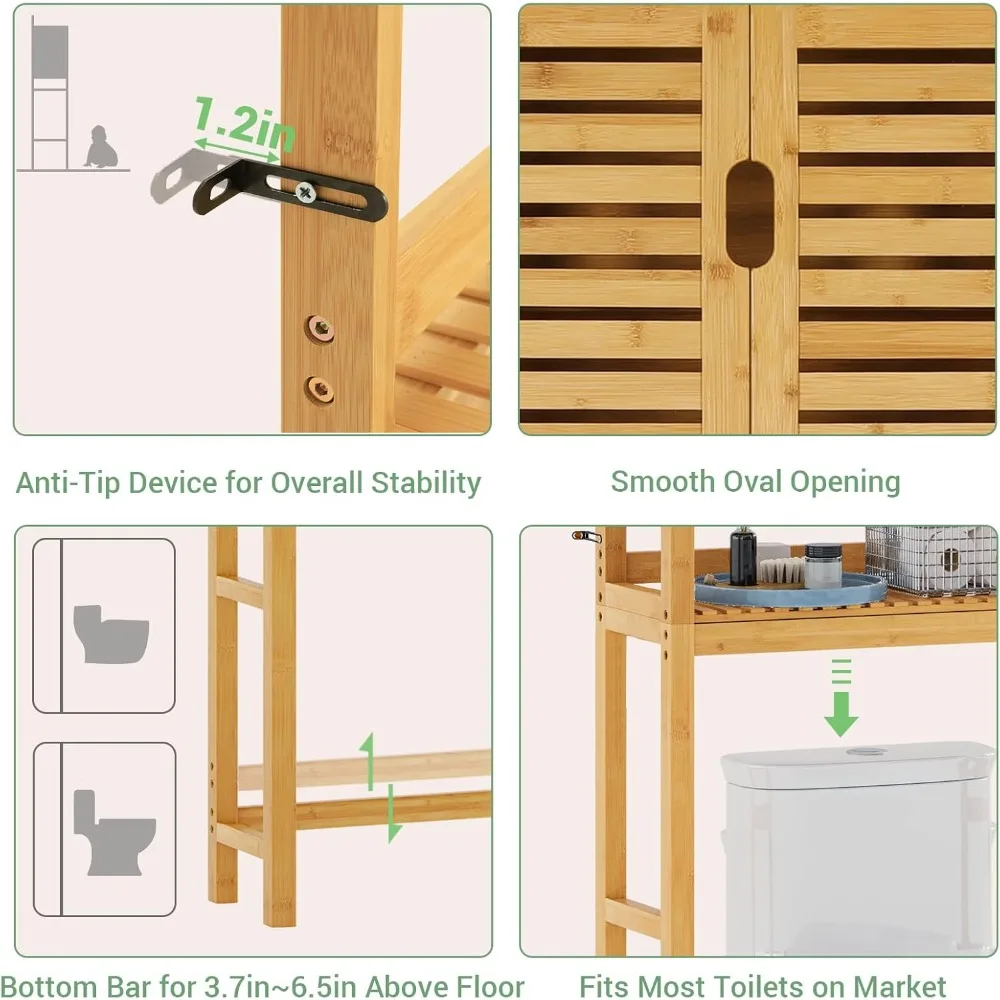 1.2in

Anti-Tip Device for Overall Stability

Smooth Oval Opening

Bottom Bar for 3.7in~6.5in Above Floor

Fits Most Toilets on Market