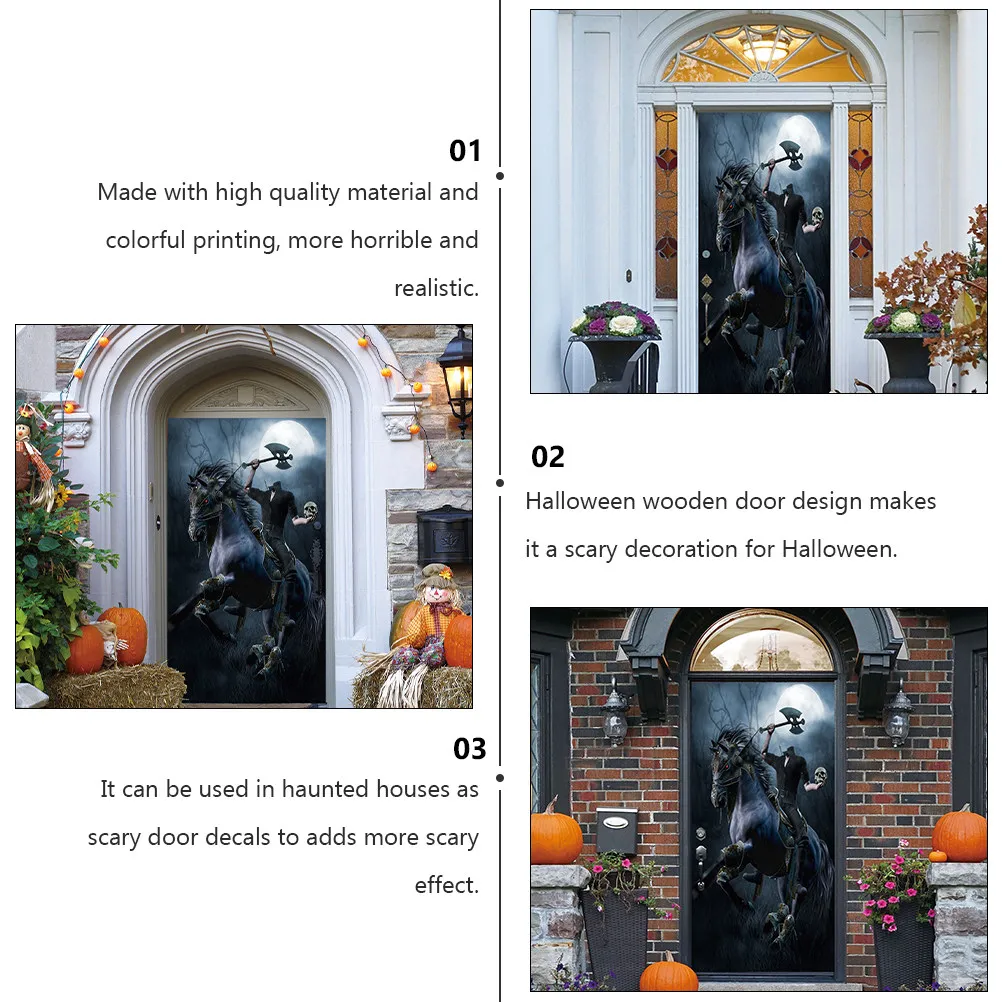 01

Made with high quality material and colorful printing, more horrible and realistic.

02

Halloween wooden door design makes it a scary decoration for Halloween.

03

It can be used in haunted houses as scary door decals to adds more scary effect.