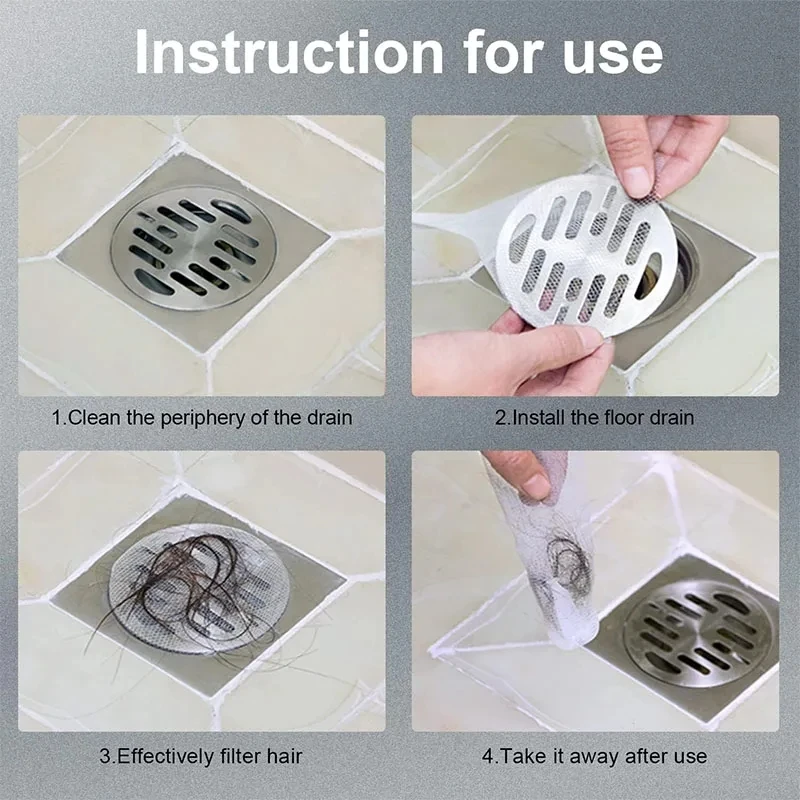 Instruction for use

1.Clean the periphery of the drain

2.Install the floor drain

3.Effectively filter hair

4.Take it away after use