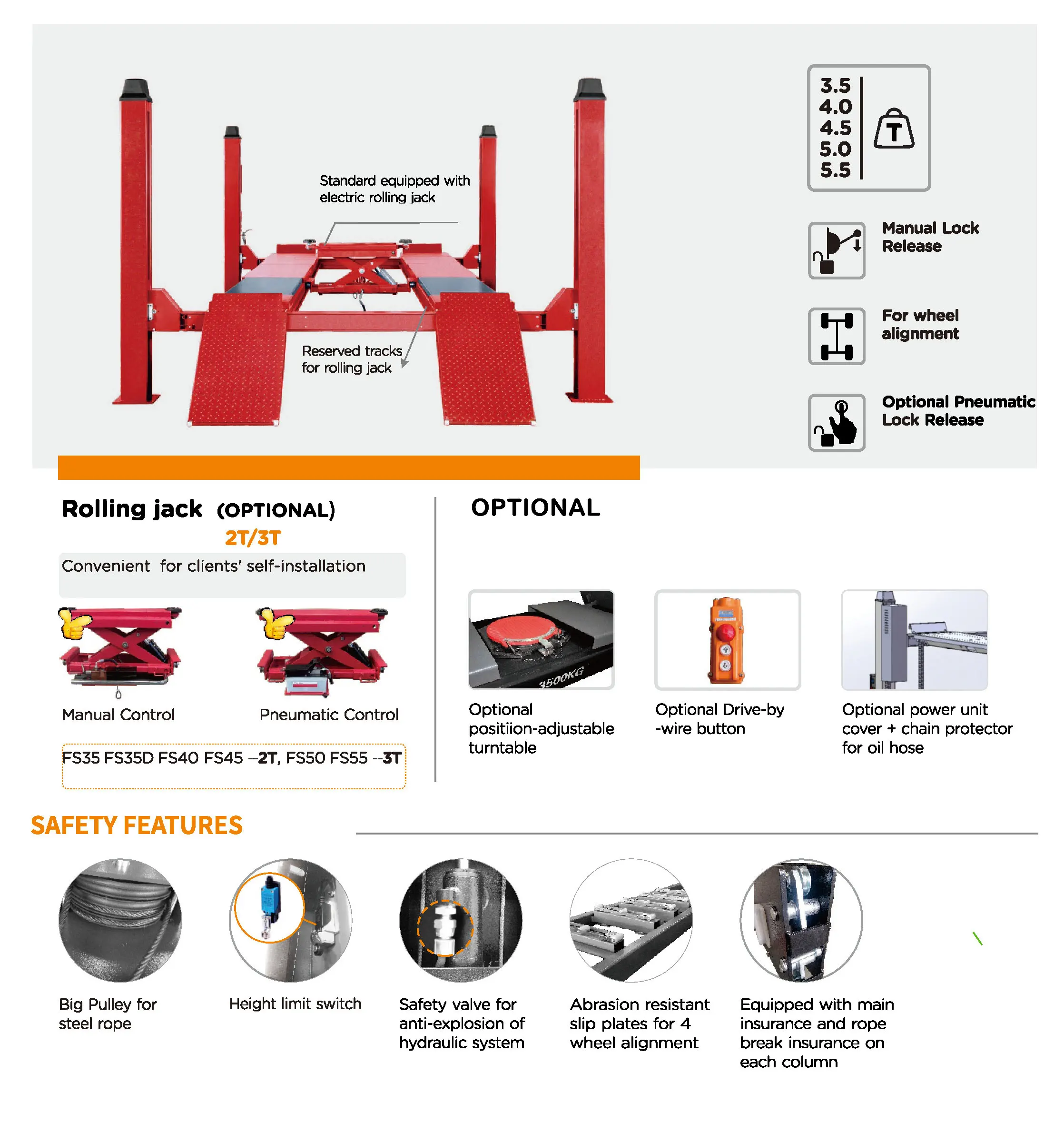 Standard equipped with electric rolling jack

Reserved tracks for rolling jack

3.5
4.0
4.5
5.0
5.5

T

Manual Lock Release

For wheel alignment

Optional Pneumatic Lock Release

Rolling jack (OPTIONAL)
2T/3T

Convenient for clients' self-installation

Manual Control

Pneumatic Control

FS35 FS35D FS40 FS45 --2T, FS50 FS55 --3T

OPTIONAL

3500KG

Optional positiion-adjustable turntable

Optional Drive-by -wire button

Optional power unit cover + chain protector for oil hose

SAFETY FEATURES

Big Pulley for steel rope

Height limit switch

Safety valve for anti-explosion of hydraulic system

Abrasion resistant slip plates for 4 wheel alignment

Equipped with main insurance and rope break insurance on each column