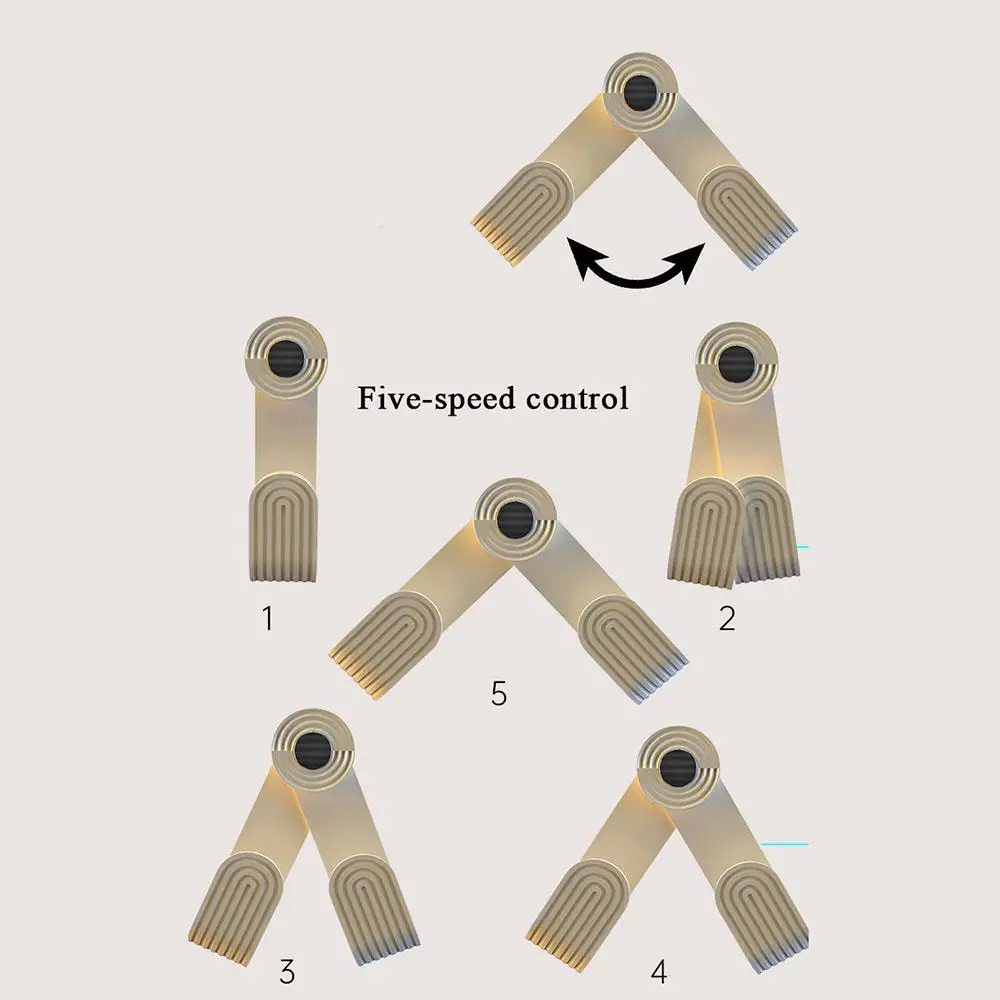 Five-speed control

1

2

5

3

4