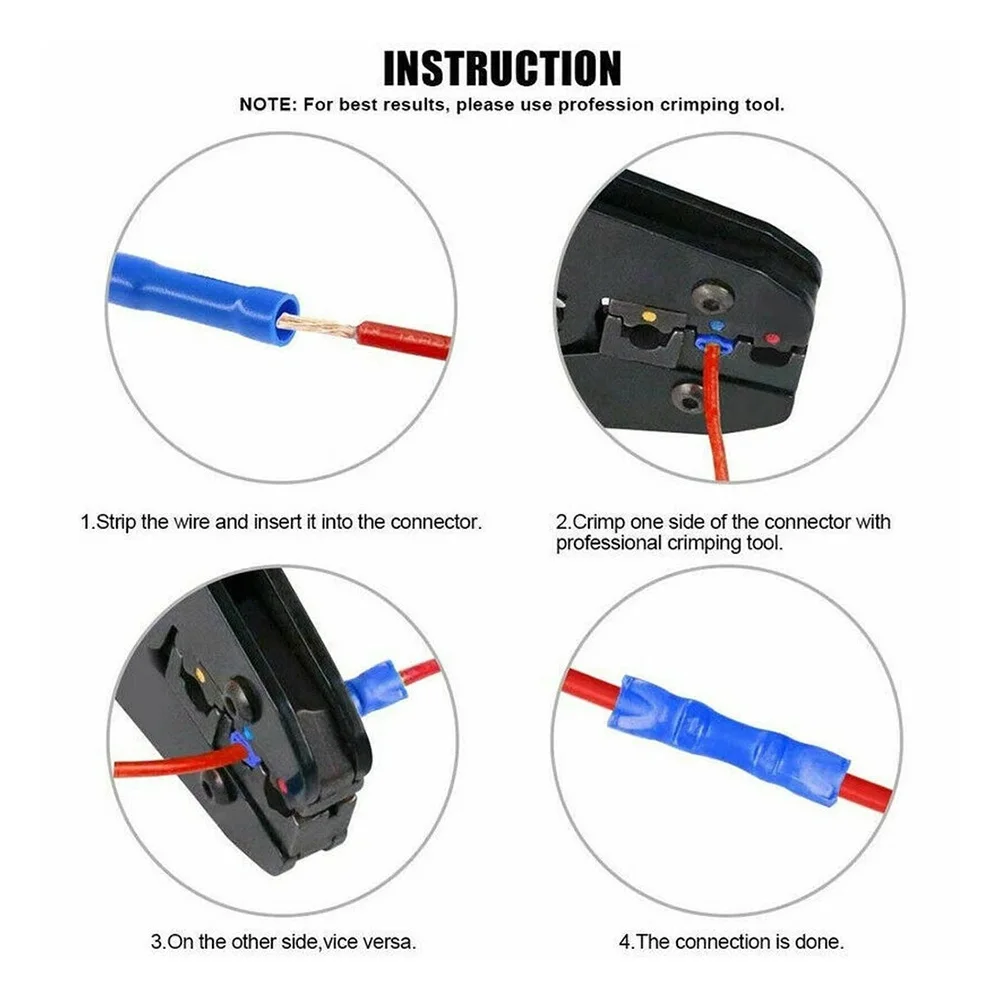 INSTRUCTION

NOTE: For best results, please use profession crimping tool.

1.Strip the wire and insert it into the connector.

2.Crimp one side of the connector with professional crimping tool.

3.On the other side,vice versa.

4.The connection is done.