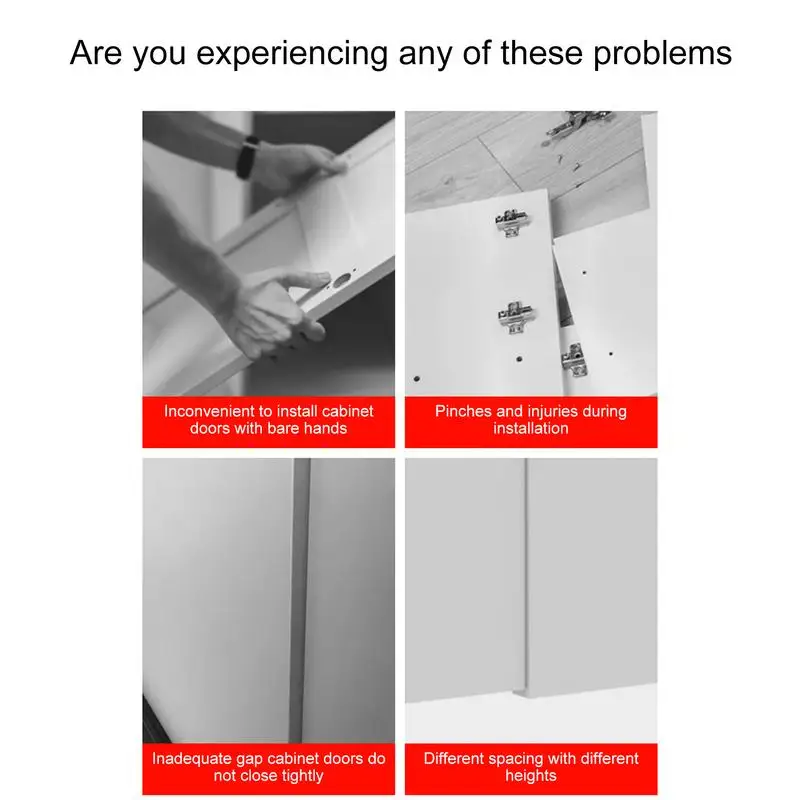 Are you experiencing any of these problems

Inconvenient to install cabinet doors with bare hands

Pinches and injuries during installation

Inadequate gap cabinet doors do not close tightly

Different spacing with different heights