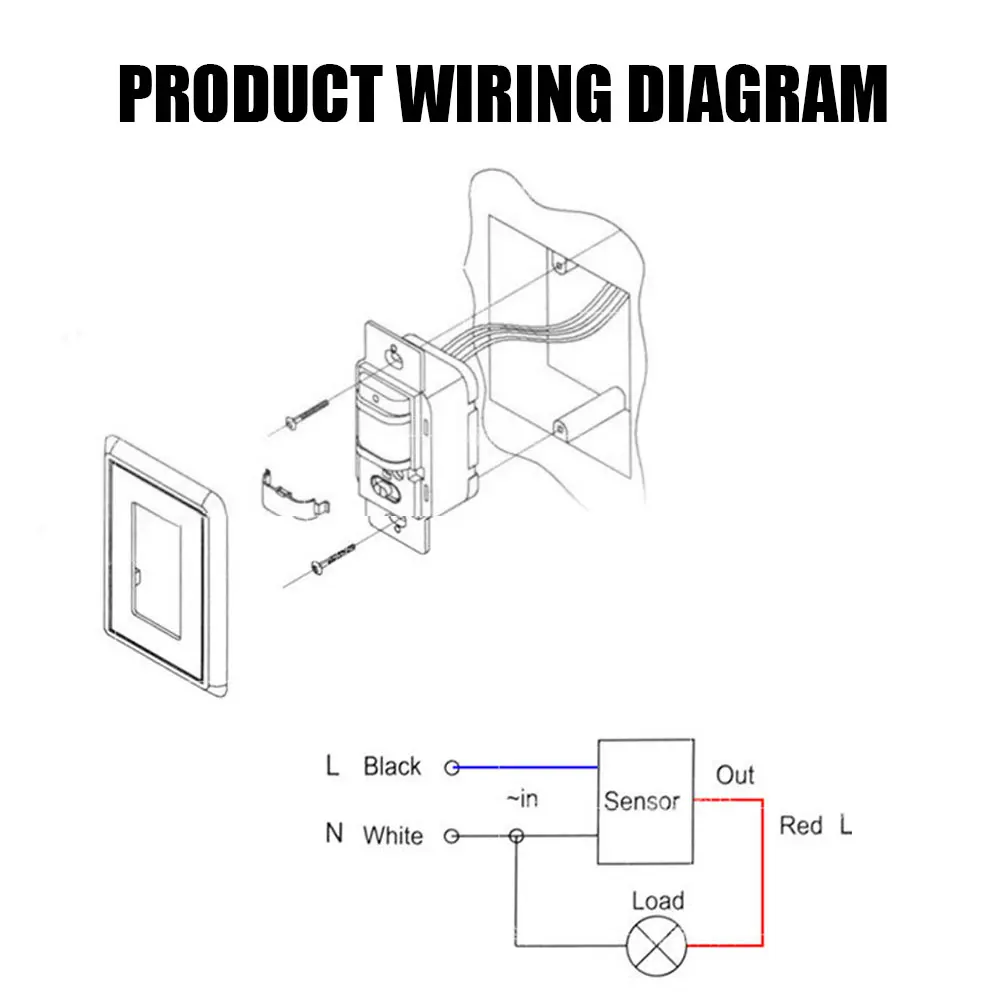 PRODUCT WIRING DIAGRAM

L Black

N White

~in

Sensor

Out

Red L

Load